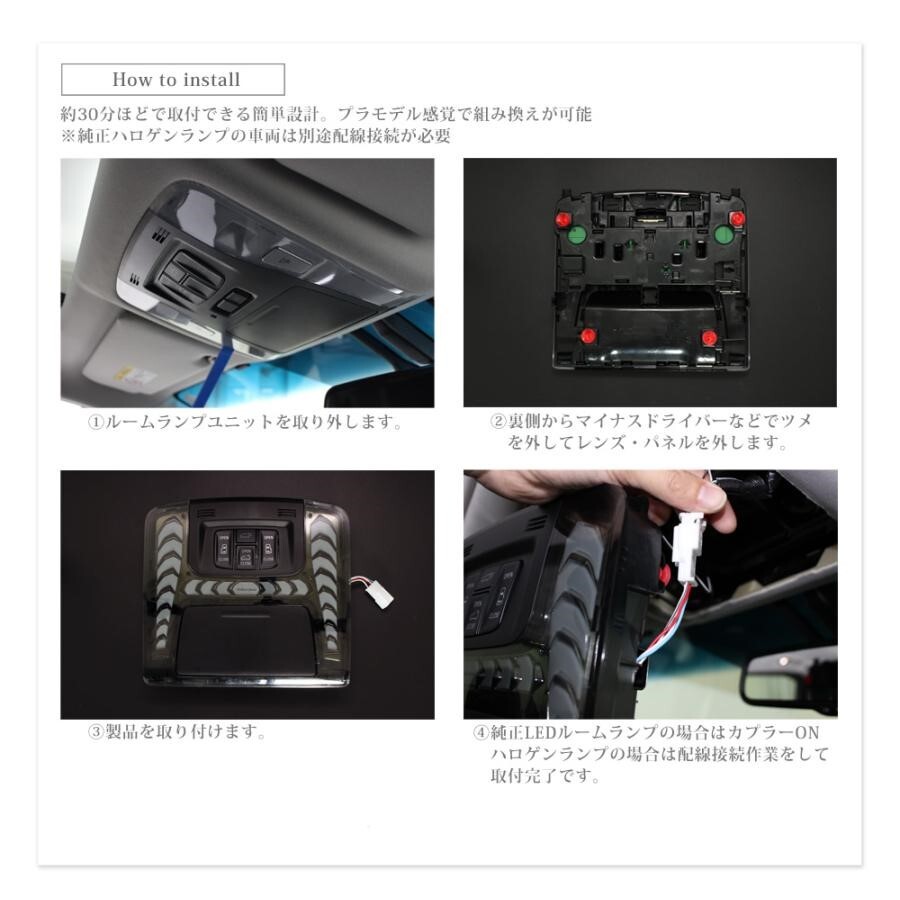 How to install

約30分ほどで取付できる簡単設計。プラモデル感覚で組み換えが可能
※純正ハロゲンランプの車両は別途配線接続が必要

①ルームランプユニットを取り外します。

②裏側からマイナスドライバーなどでツメを外してレンズ・パネルを外します。

③製品を取り付けます。

④純正LEDルームランプの場合はカプラーON
ハロゲンランプの場合は配線接続作業をして取付完了です。