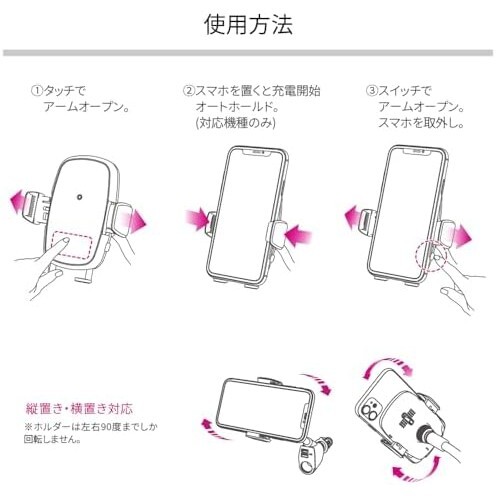 使用方法

①タッチで
アームオープン。

②スマホを置くと充電開始
オートホールド。
(対応機種のみ)

③スイッチで
アームオープン。
スマホを取外し。

縦置き・横置き対応
※ホルダーは左右90度までしか回転しません。