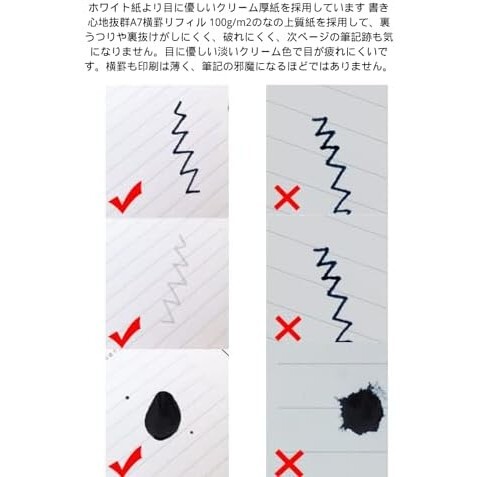 ホワイト紙より目に優しいクリーム厚紙を採用しています 書き心地抜群A7横罫リフィル 100g/m2のなの上質紙を採用して、裏うつりや裏抜けがしにくく、破れにくく、次ページの筆記跡も気になりません。目に優しい淡いクリーム色で目が疲れにくいです。横罫も印刷は薄く、筆記の邪魔になるほどではありません。