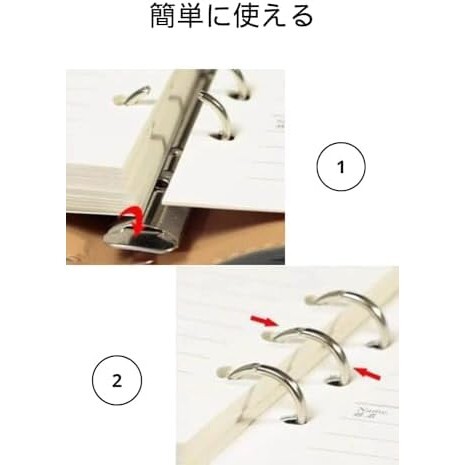 簡単に使える

1

2