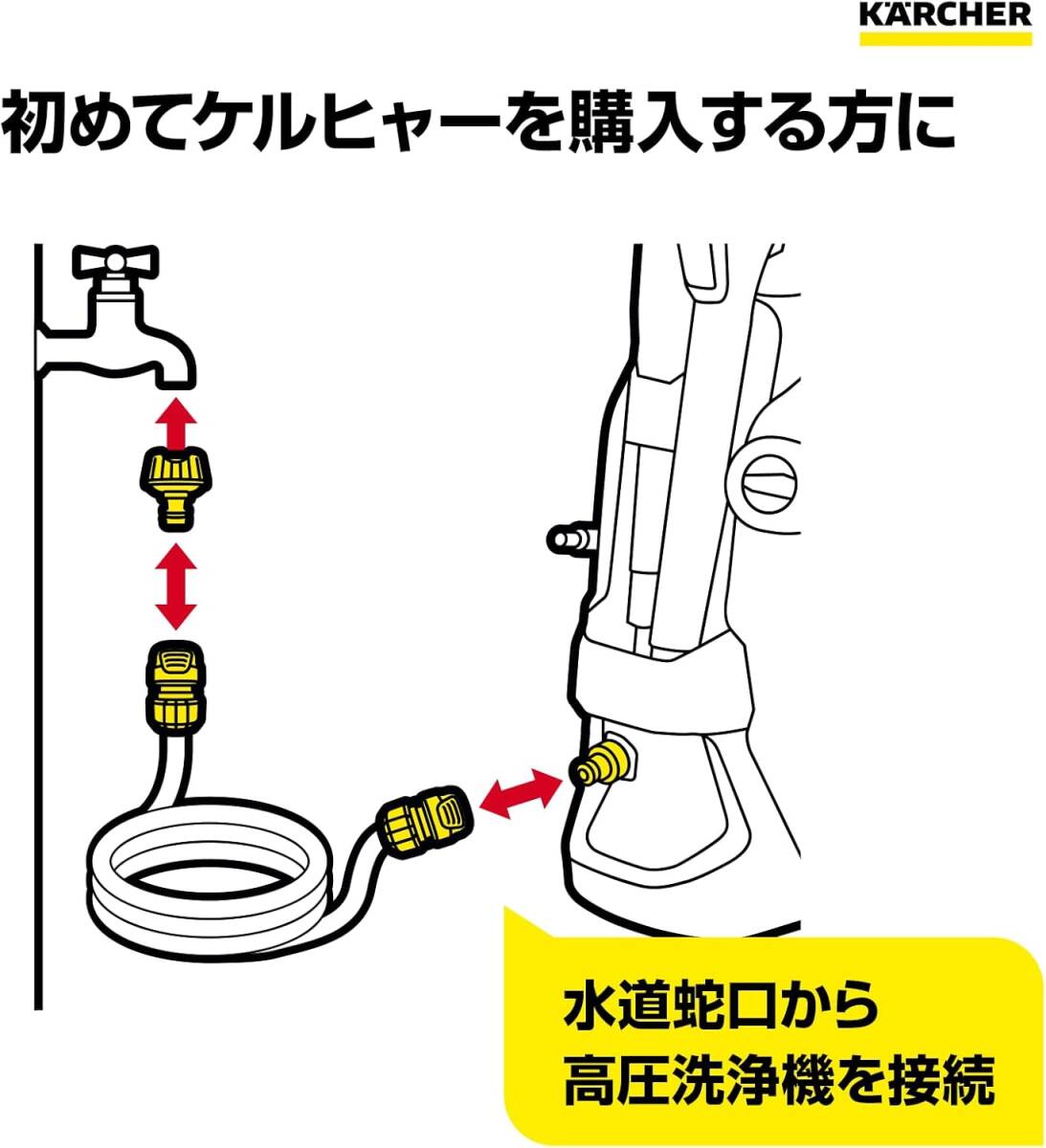 KÄRCHER

初めてケルヒャーを購入する方に

水道蛇口から
高圧洗浄機を接続