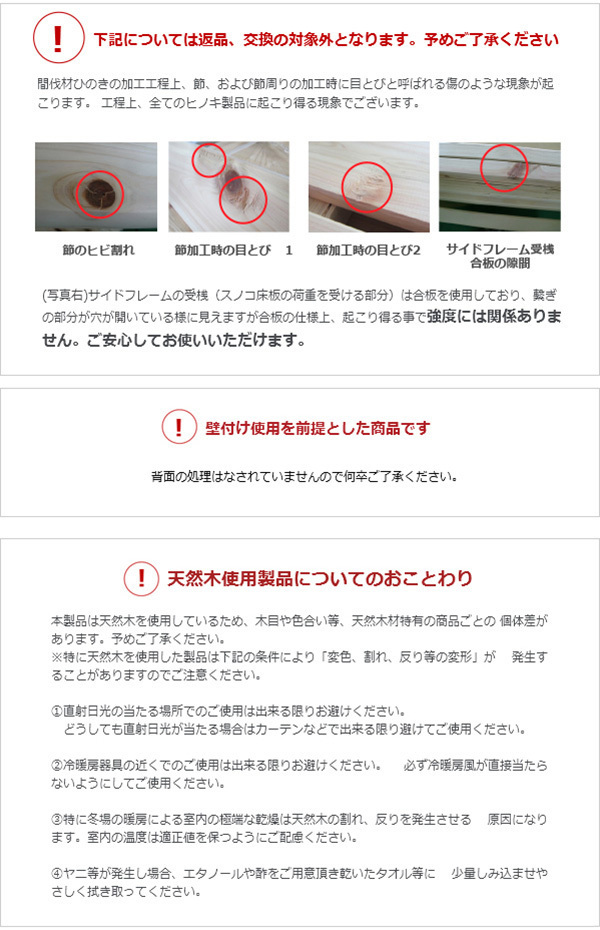 !

下記については返品、交換の対象外となります。予めご了承ください

間伐材ひのきの加工工程上、節、および節周りの加工時に目とびと呼ばれる傷のような現象が起こります。 工程上、全てのヒノキ製品に起こり得る現象でございます。

節のヒビ割れ

節加工時の目とび　1

節加工時の目とび2

サイドフレーム受桟 合板の隙間

(写真右)サイドフレームの受桟（スノコ床板の荷重を受ける部分）は合板を使用しており、繋ぎの部分が穴が開いている様に見えますが合板の仕様上、起こり得る事で強度には関係ありません。ご安心してお使いいただけます。

!

壁付け使用を前提とした商品です

背面の処理はなされていませんので何卒ご了承ください。

!

天然木使用製品についてのおことわり

本製品は天然木を使用しているため、木目や色合い等、天然木材特有の商品ごとの 個体差があります。予めご了承ください。
※特に天然木を使用した製品は下記の条件により「変色、割れ、反り等の変形」が　発生することがありますのでご注意ください。

①直射日光の当たる場所でのご使用は出来る限りお避けください。
どうしても直射日光が当たる場合はカーテンなどで出来る限り避けてご使用ください。

②冷暖房器具の近くでのご使用は出来る限りお避けください。　必ず冷暖房風が直接当たらないようにしてご使用ください。

③特に冬場の暖房による室内の極端な乾燥は天然木の割れ、反りを発生させる　原因になります。室内の温度は適正値を保つようにご配慮ください。

④ヤニ等が発生し場合、エタノールや酢をご用意頂き乾いたタオル等に　少量しみ込ませやさしく拭き取ってください。