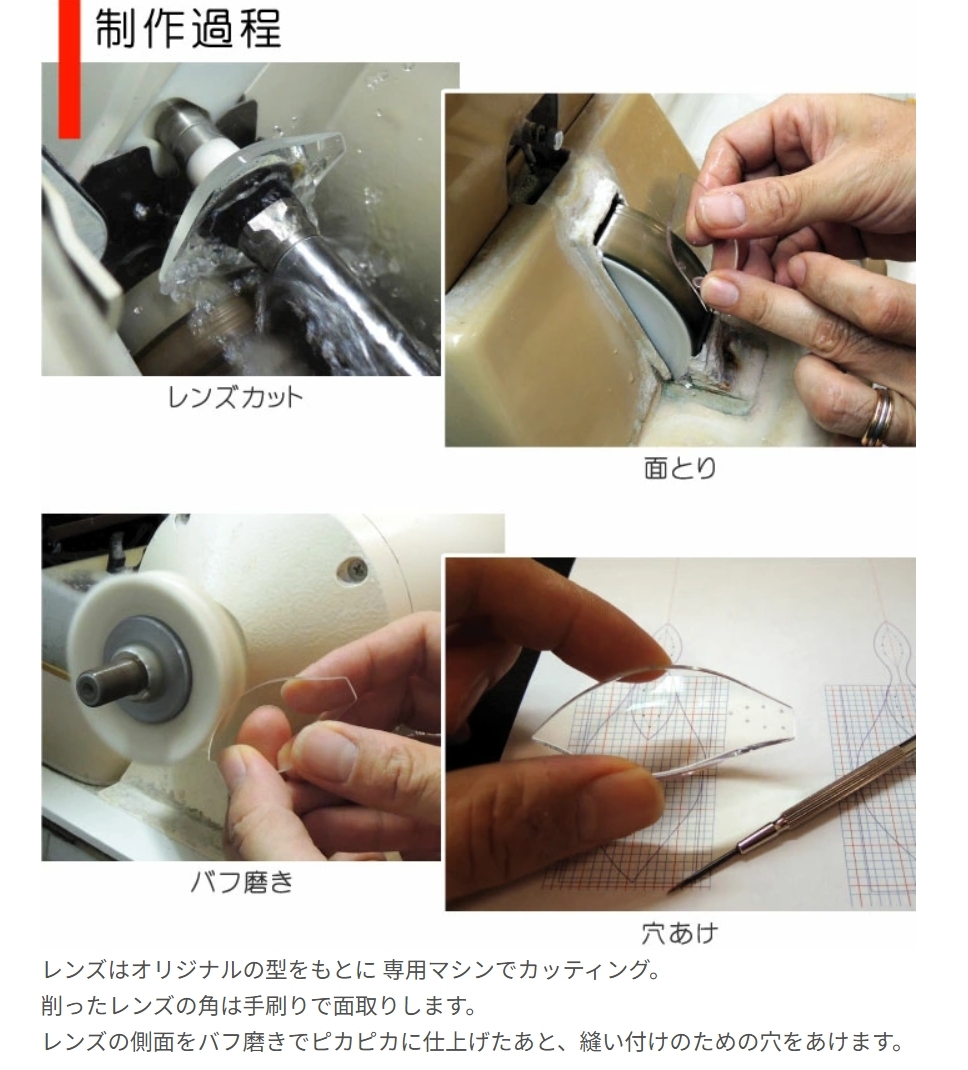 制作過程

レンズカット

面とり

バフ磨き

穴あけ

レンズはオリジナルの型をもとに 専用マシンでカッティング。
削ったレンズの角は手刷りで面取りします。
レンズの側面をバフ磨きでピカピカに仕上げたあと、縫い付けのための穴をあけます。