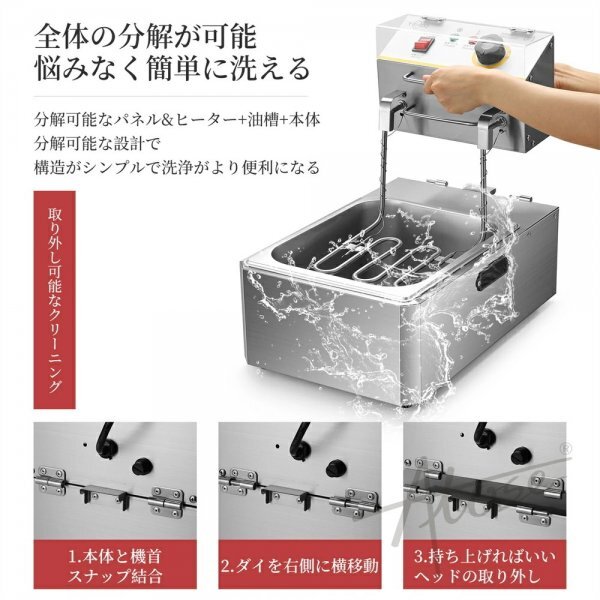 全体の分解が可能
悩みなく簡単に洗える

分解可能なパネル&ヒーター+油槽+本体
分解可能な設計で
構造がシンプルで洗浄がより便利になる

取り外し可能なクリーニング

1.本体と機首
スナップ結合

2.ダイを右側に横移動

3.持ち上げればいい
ヘッドの取り外し