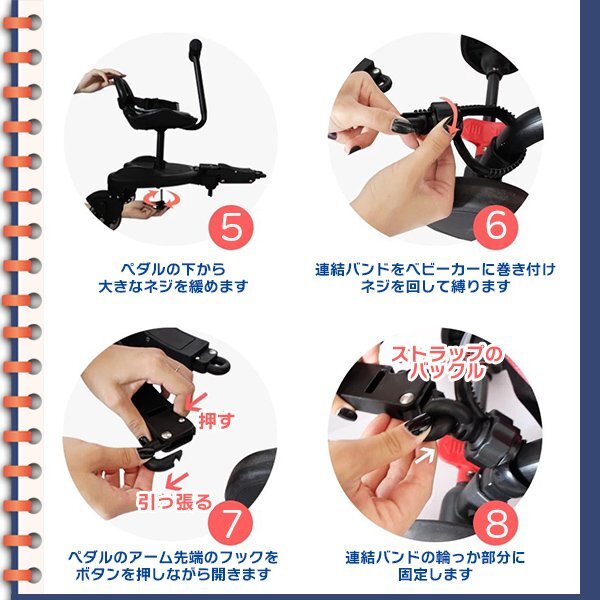 5

ペダルの下から
大きなネジを緩めます

6

連結バンドをベビーカーに巻き付け
ネジを回して縛ります

押す

引っ張る

7

ペダルのアーム先端のフックを
ボタンを押しながら開きます

ストラップの
バックル

8

連結バンドの輪っか部分に
固定します