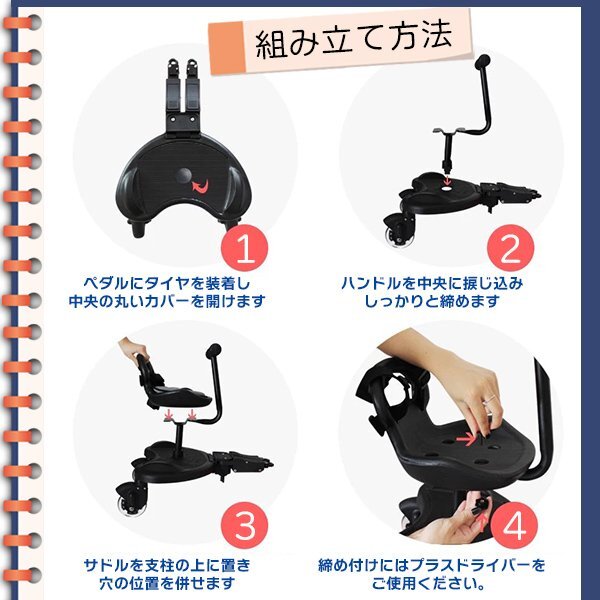 組み立て方法

1
ペダルにタイヤを装着し
中央の丸いカバーを開けます

2
ハンドルを中央に捩じ込み
しっかりと締めます

3
サドルを支柱の上に置き
穴の位置を併せます

4
締め付けにはプラスドライバーを
ご使用ください。