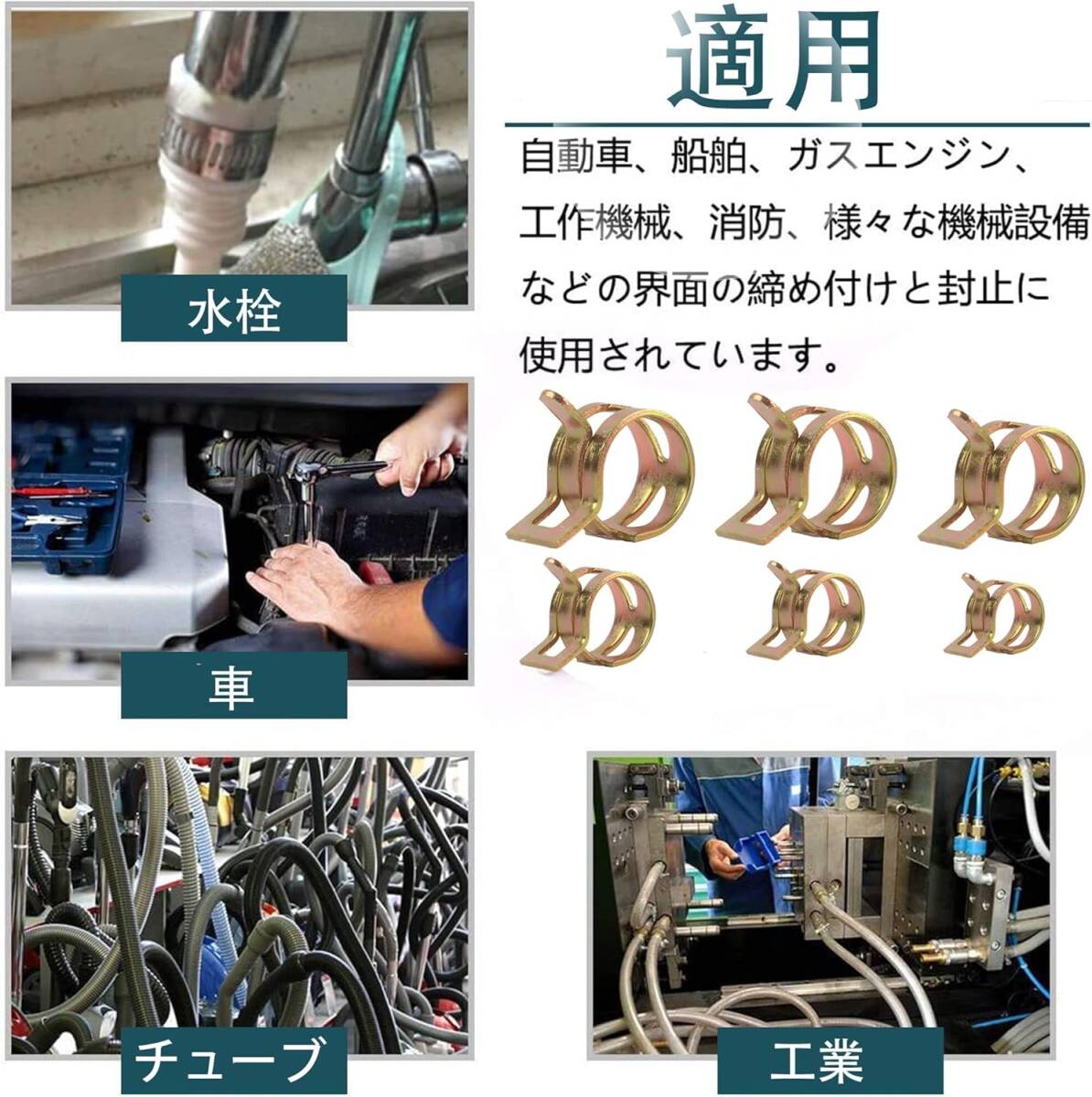 適用

自動車、船舶、ガスエンジン、工作機械、消防、様々な機械設備などの界面の締め付けと封止に使用されています。

水栓

車

チューブ

工業