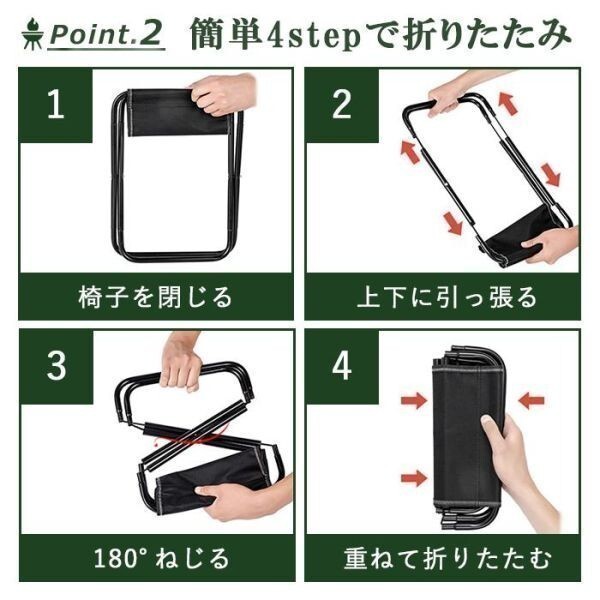 Point.2 簡単4stepで折りたたみ

1

椅子を閉じる

2

上下に引っ張る

3

180° ねじる

4

重ねて折りたたむ