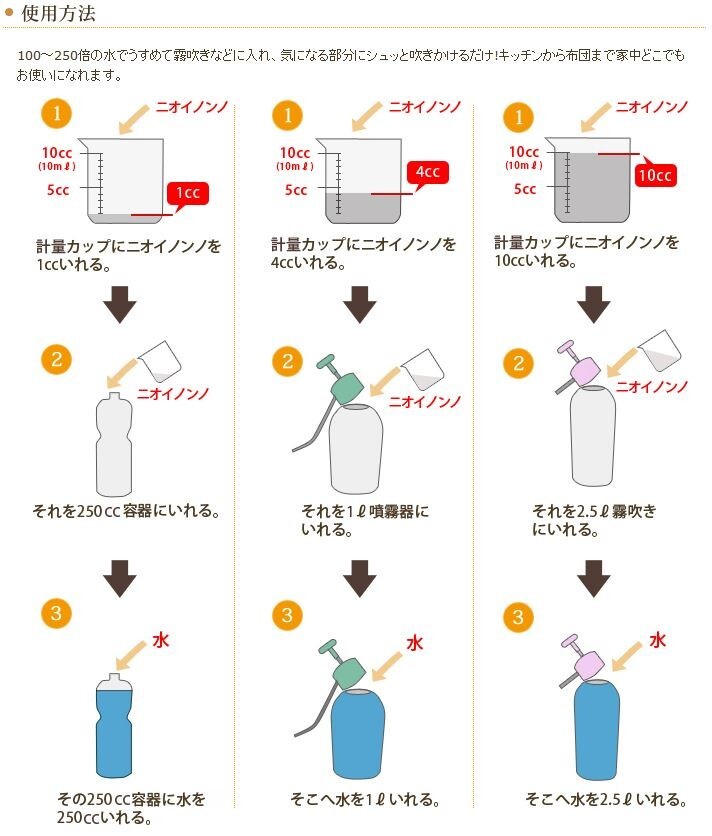 使用方法

100～250倍の水でうすめて霧吹きなどに入れ、気になる部分にシュッと吹きかけるだけ!キッチンから布団まで家中どこでもお使いになれます。

1
ニオイノンノ
10cc
(10mℓ)
5cc
1cc
計量カップにニオイノンノを1ccいれる。

2
ニオイノンノ
それを250cc容器にいれる。

3
水
その250cc容器に水を250ccいれる。

1
ニオイノンノ
10cc
(10mℓ)
5cc
4cc
計量カップにニオイノンノを4ccいれる。

2
ニオイノンノ
それを1ℓ噴霧器にいれる。

3
水
そこへ水を1ℓいれる。

1
ニオイノンノ
10cc
(10mℓ)
5cc
10cc
計量カップにニオイノンノを10ccいれる。

2
ニオイノンノ
それを2.5ℓ霧吹きにいれる。

3
水
そこへ水を2.5ℓいれる。