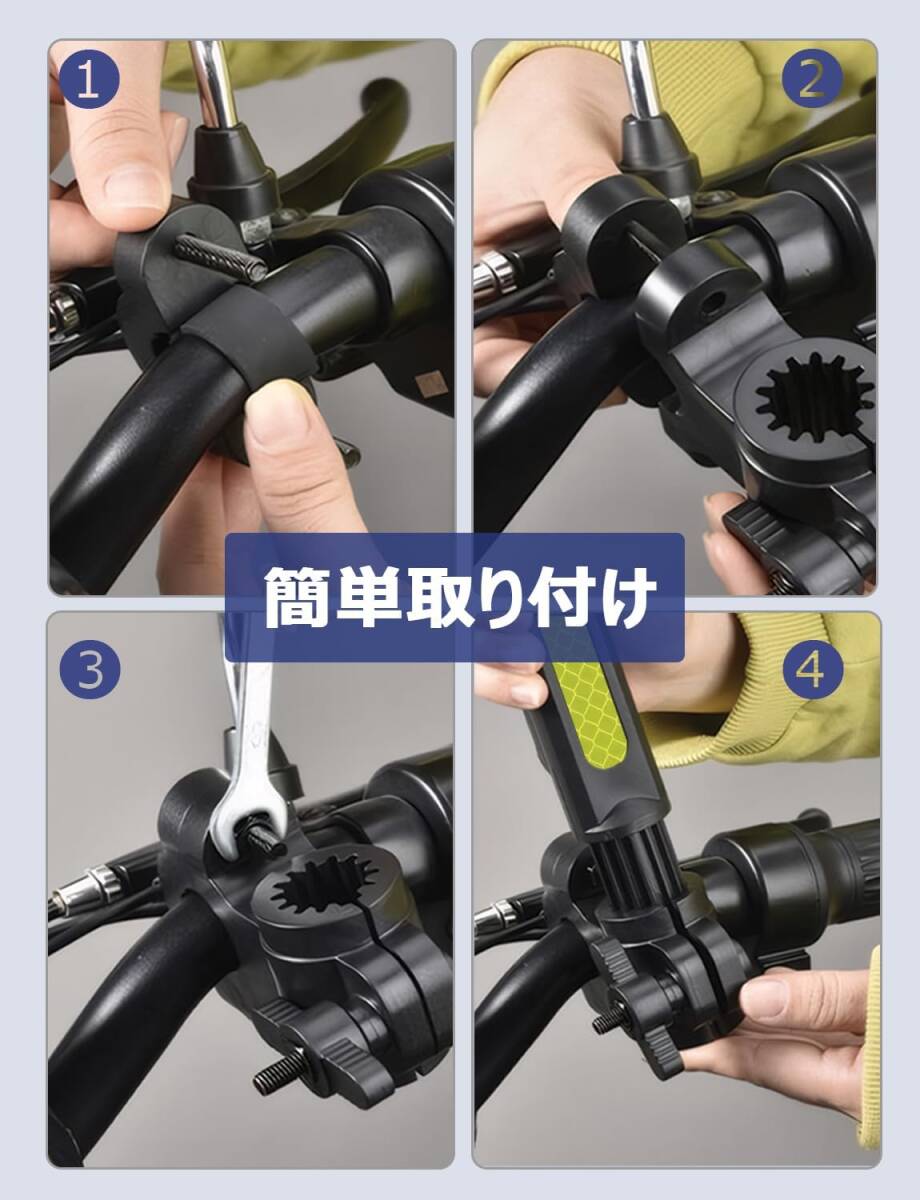 1
2
簡単取り付け
3
4