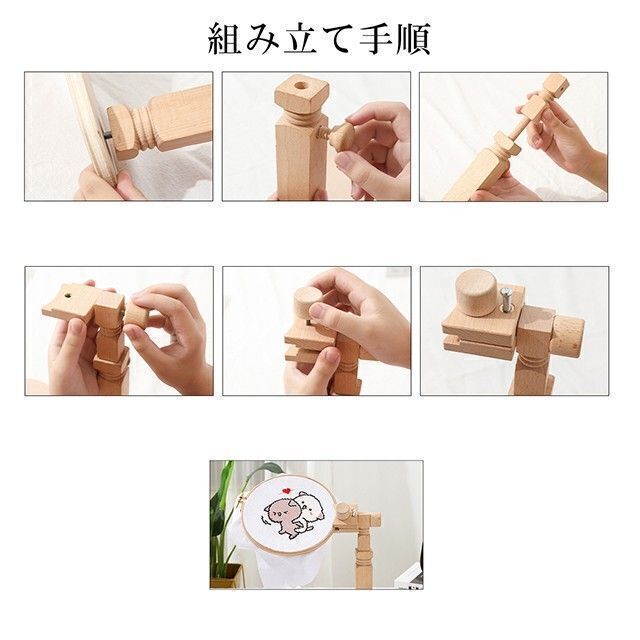 組み立て手順