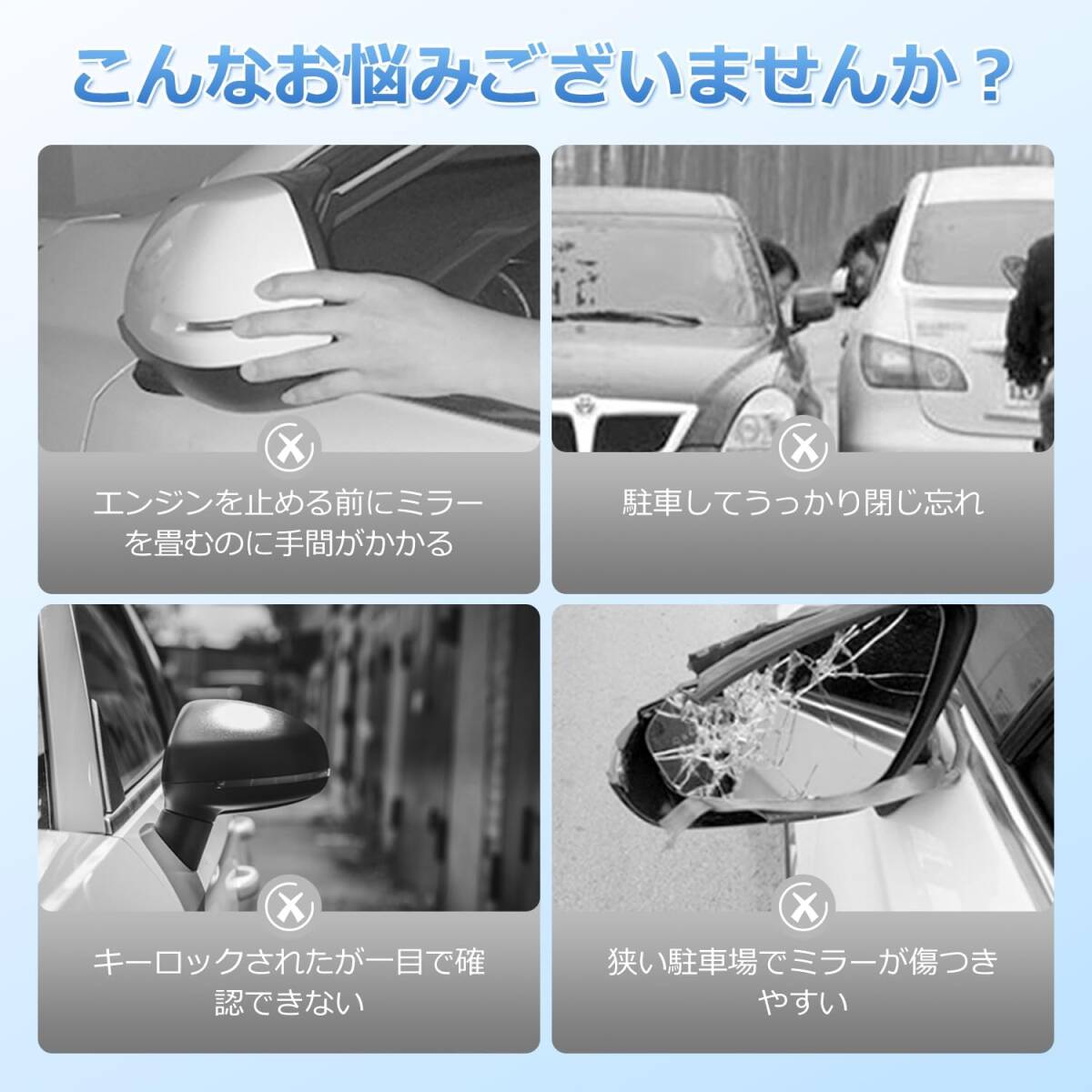 こんなお悩みございませんか？

エンジンを止める前にミラーを畳むのに手間がかかる

駐車してうっかり閉じ忘れ

キーロックされたが一目で確認できない

狭い駐車場でミラーが傷つきやすい