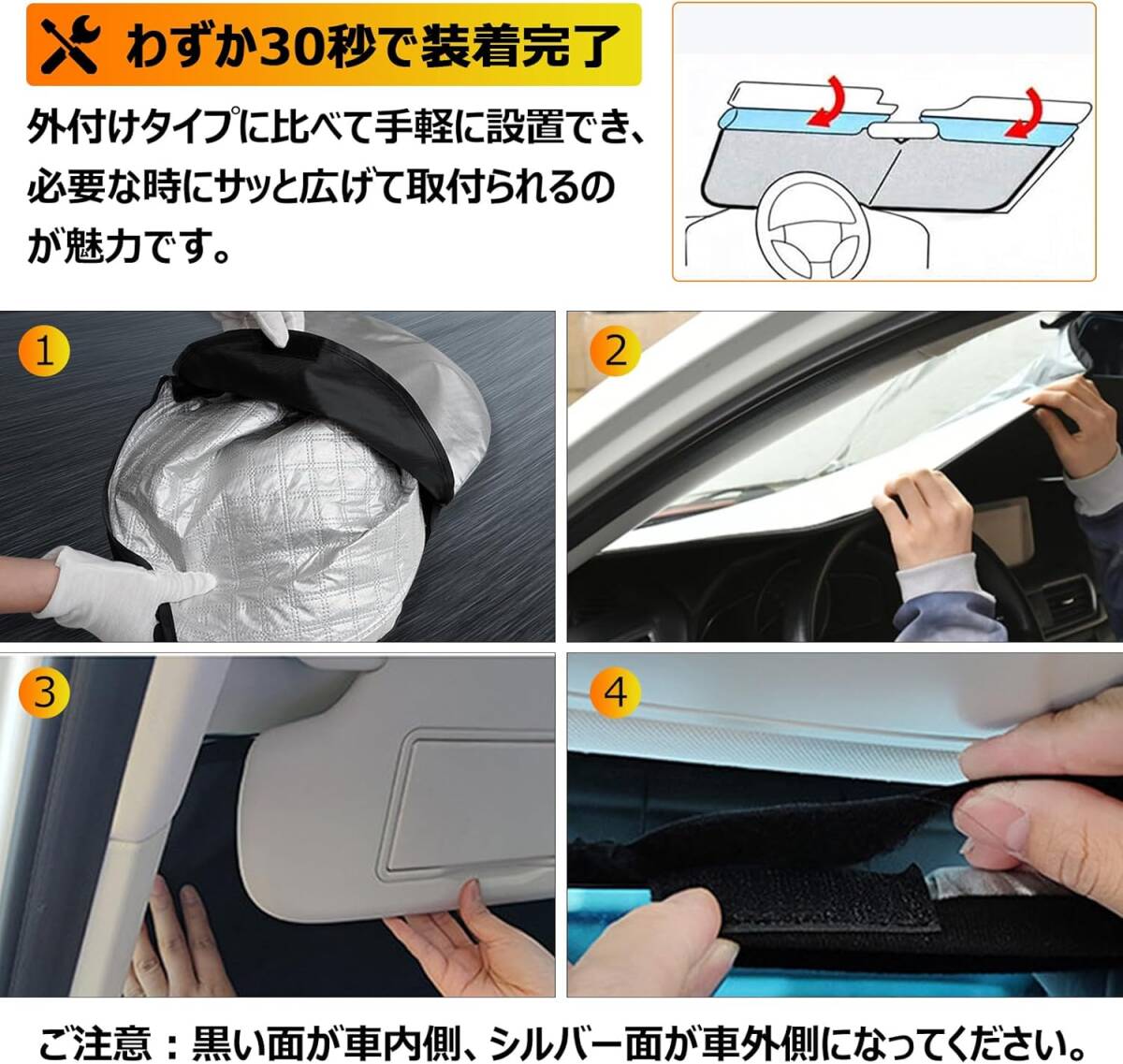 わずか30秒で装着完了

外付けタイプに比べて手軽に設置でき、必要な時にサッと広げて取付られるのが魅力です。

1

2

3

4

ご注意：黒い面が車内側、シルバー面が車外側になってください。