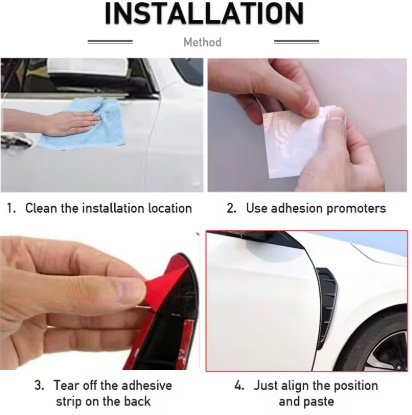 INSTALLATION

Method

1. Clean the installation location

2. Use adhesion promoters

3. Tear off the adhesive strip on the back

4. Just align the position and paste