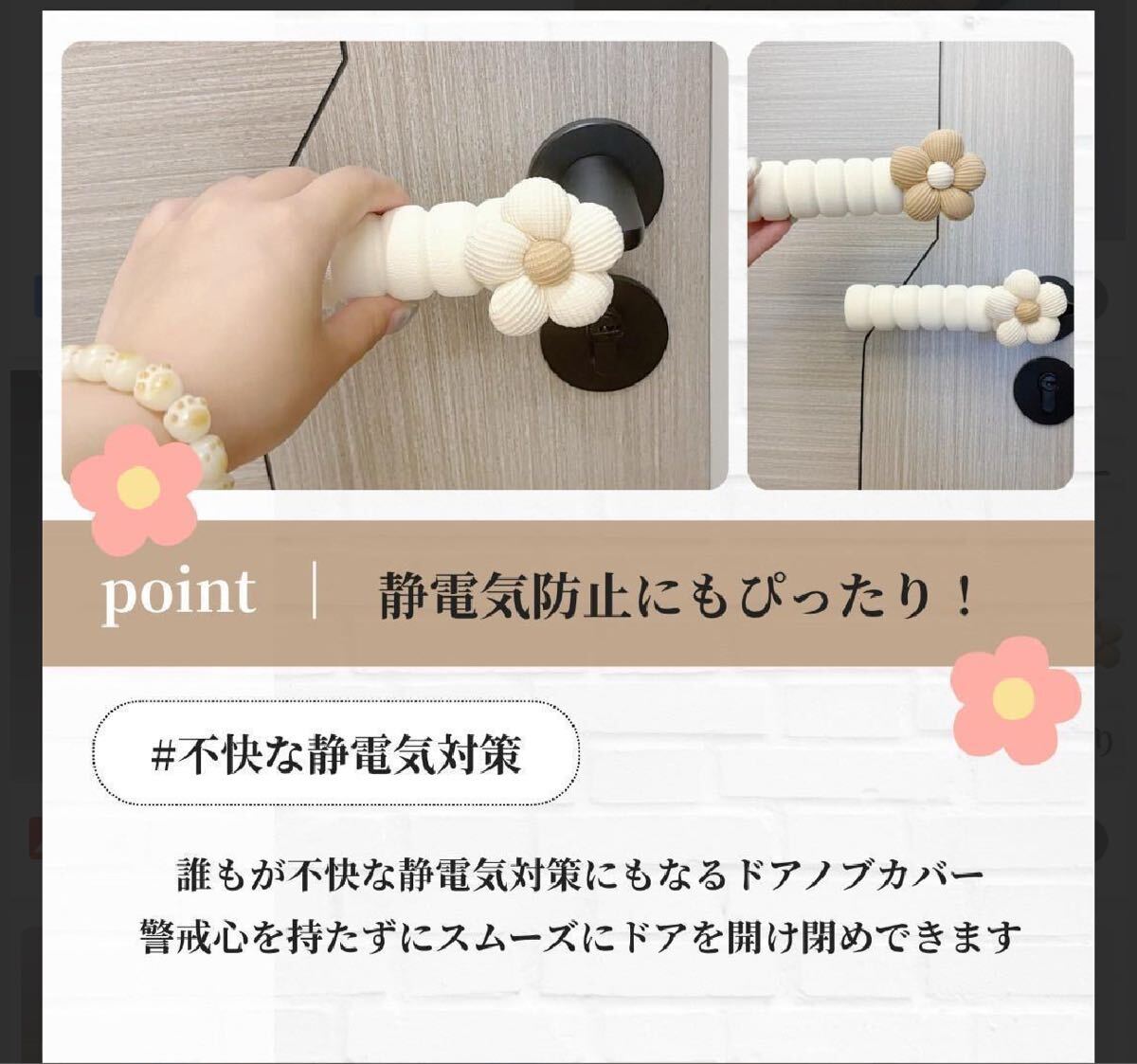 point | 静電気防止にもぴったり！

#不快な静電気対策

誰もが不快な静電気対策にもなるドアノブカバー
警戒心を持たずにスムーズにドアを開け閉めできます