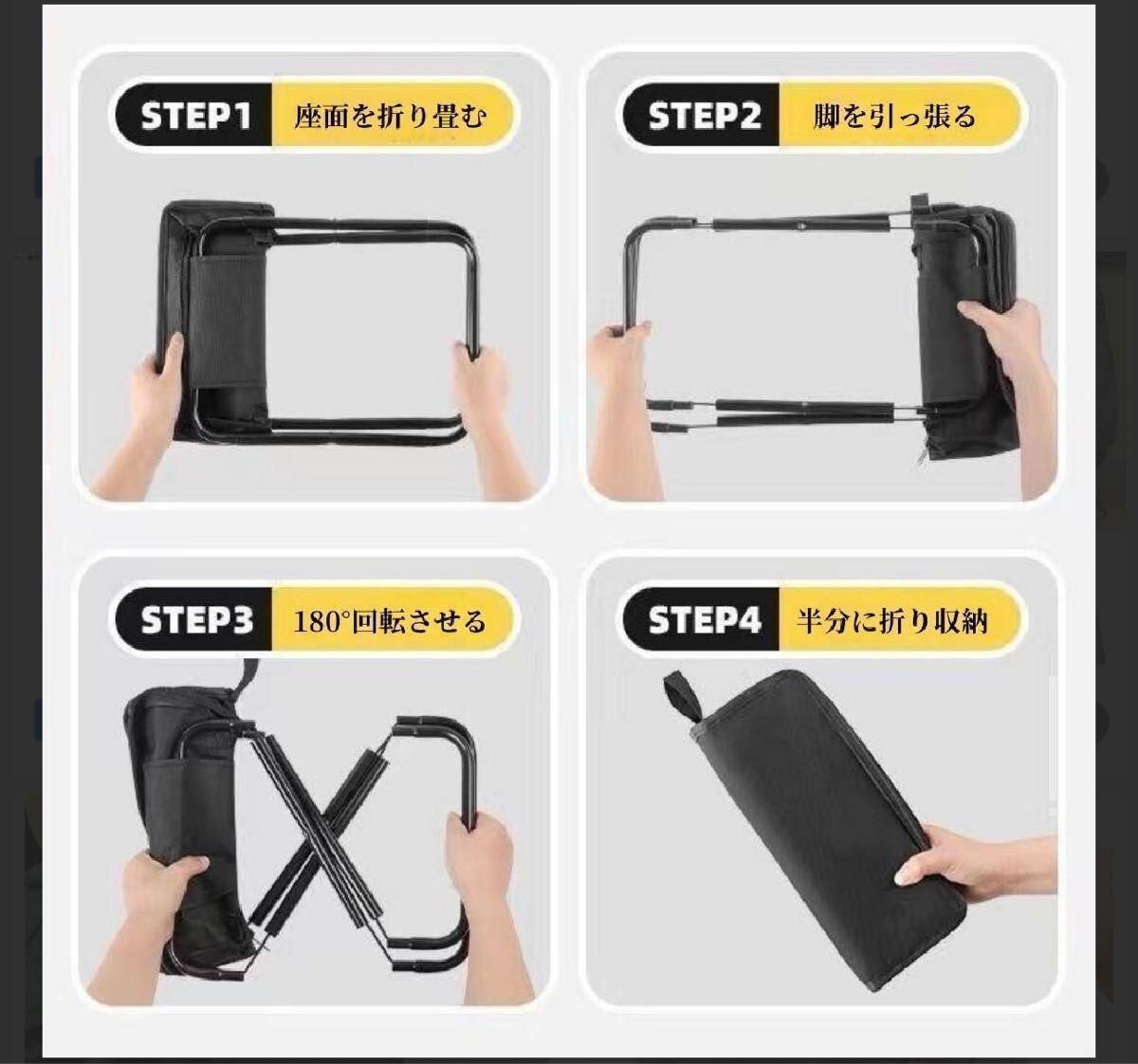 STEP1 座面を折り畳む

STEP2 脚を引っ張る

STEP3 180°回転させる

STEP4 半分に折り収納