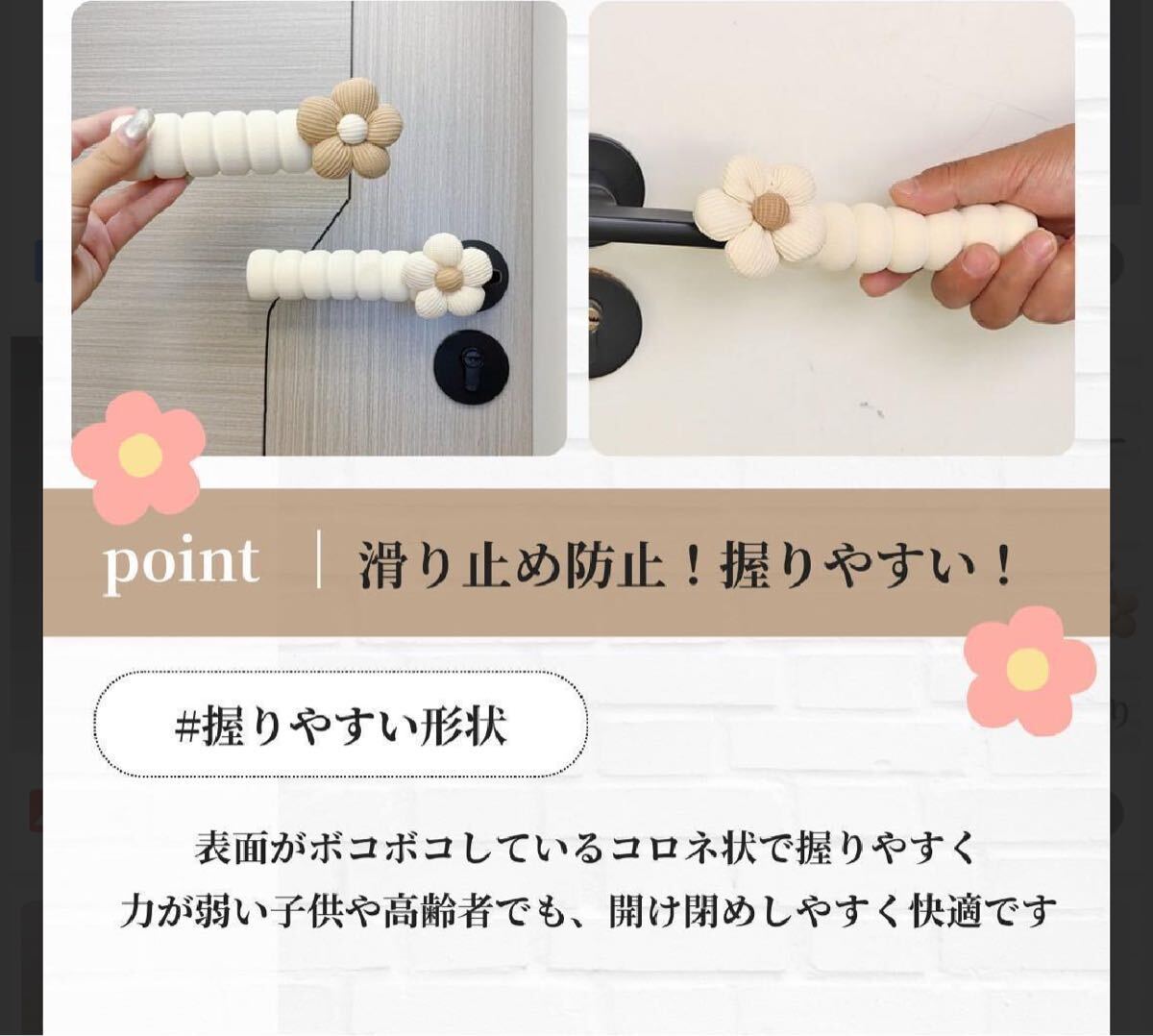 point | 滑り止め防止！握りやすい！

#握りやすい形状

表面がボコボコしているコロネ状で握りやすく
力が弱い子供や高齢者でも、開け閉めしやすく快適です