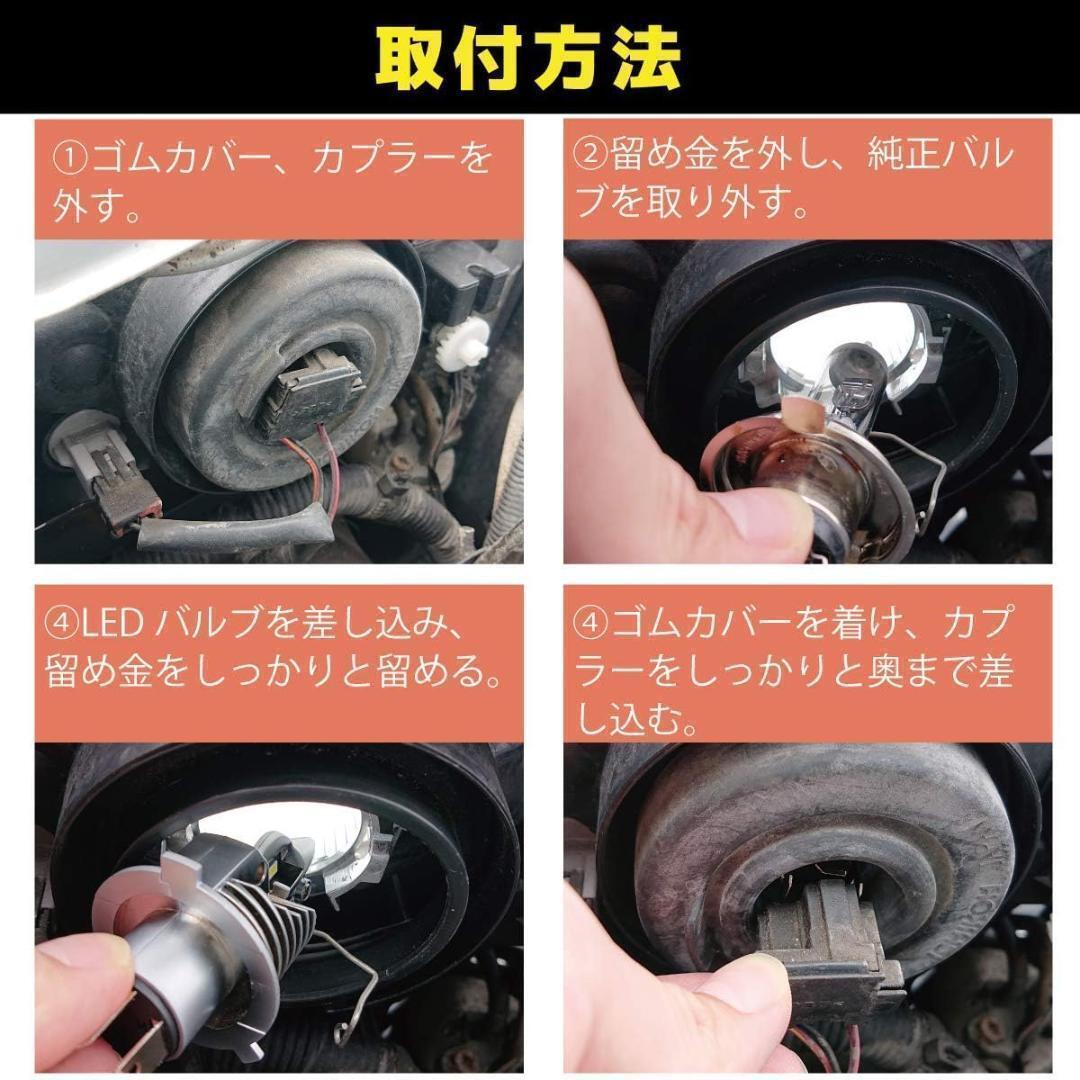 取付方法

①ゴムカバー、カプラーを外す。

②留め金を外し、純正バルブを取り外す。

④LED バルブを差し込み、留め金をしっかりと留める。

④ゴムカバーを着け、カプラーをしっかりと奥まで差し込む。