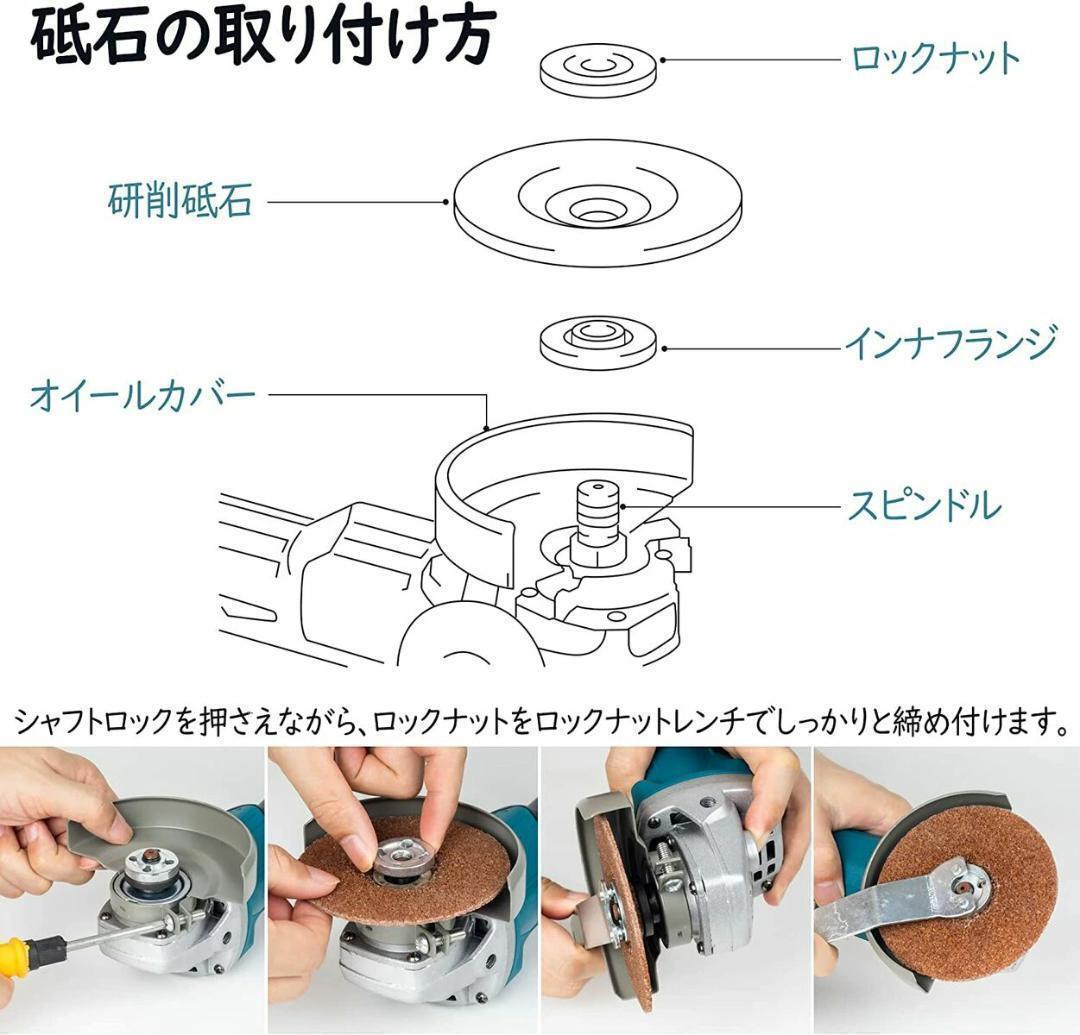 砥石の取り付け方

ロックナット

研削砥石

インナフランジ

オイールカバー

スピンドル

シャフトロックを押さえながら、ロックナットをロックナットレンチでしっかりと締め付けます。