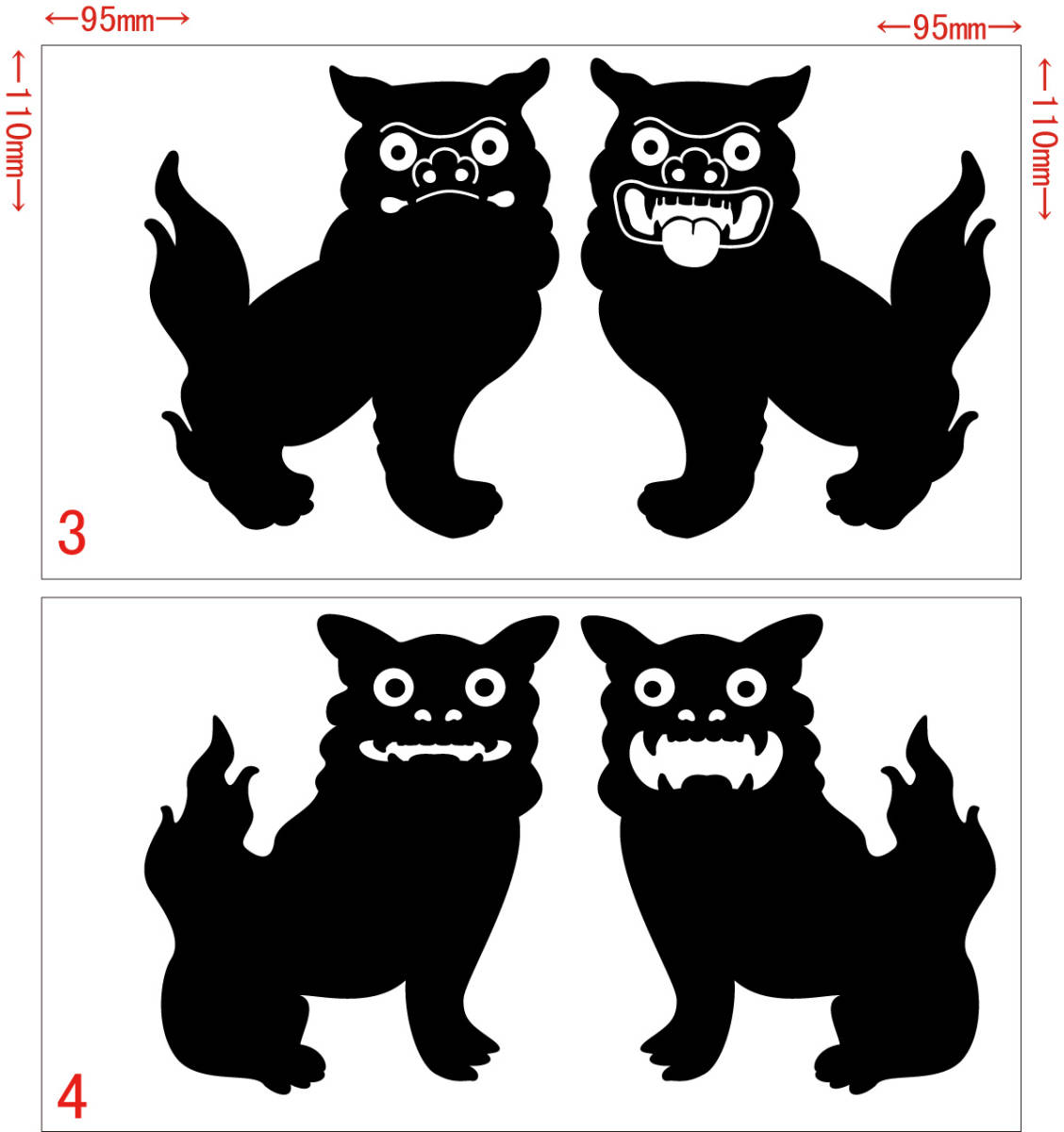 ←95mm→

←95mm→

←110mm→

←110mm→

3

4