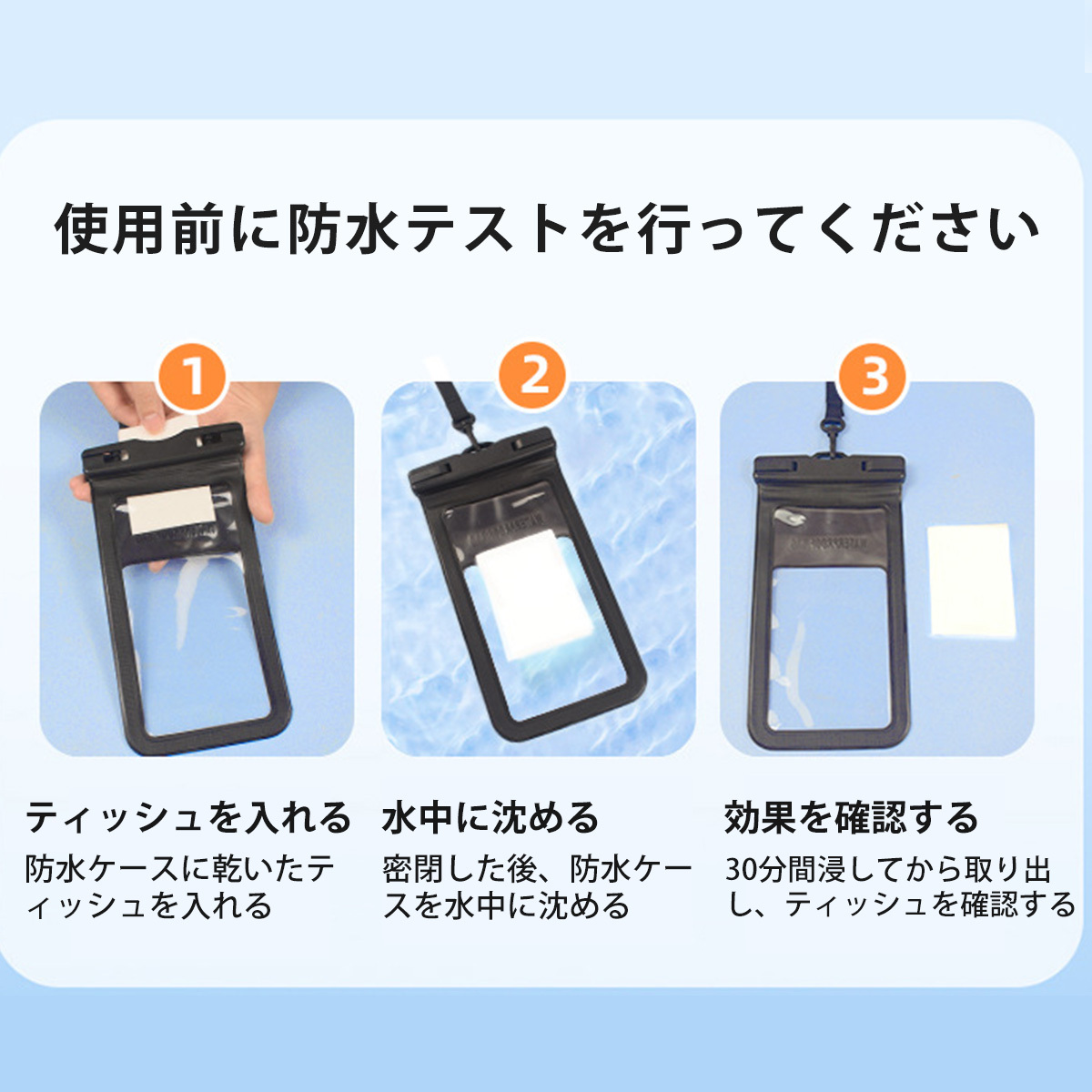 使用前に防水テストを行ってください

1

ティッシュを入れる

防水ケースに乾いたティッシュを入れる

2

水中に沈める

密閉した後、防水ケースを水中に沈める

3

効果を確認する

30分間浸してから取り出し、ティッシュを確認する