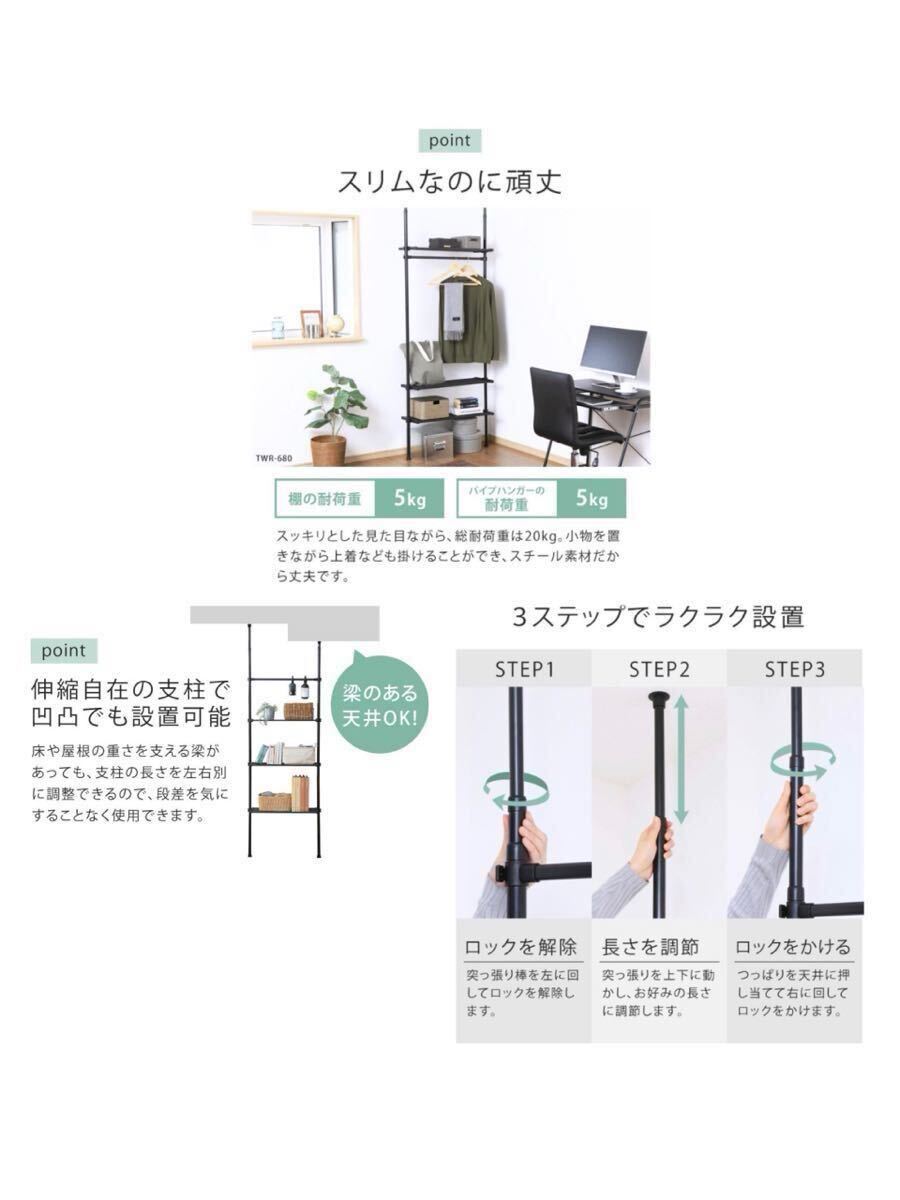 point

スリムなのに頑丈

TWR-680

棚の耐荷重 5kg

パイプハンガーの耐荷重 5kg

スッキリとした見た目ながら、総耐荷重は20kg。小物を置きながら上着なども掛けることができ、スチール素材だから丈夫です。

point

伸縮自在の支柱で凹凸でも設置可能

床や屋根の重さを支える梁があっても、支柱の長さを左右別に調整できるので、段差を気にすることなく使用できます。

梁のある天井OK!

3ステップでラクラク設置

STEP1

ロックを解除

突っ張り棒を左に回してロックを解除します。

STEP2

長さを調節

突っ張りを上下に動かし、お好みの長さに調節します。

STEP3

ロックをかける

つっぱりを天井に押し当てて右に回してロックをかけます。