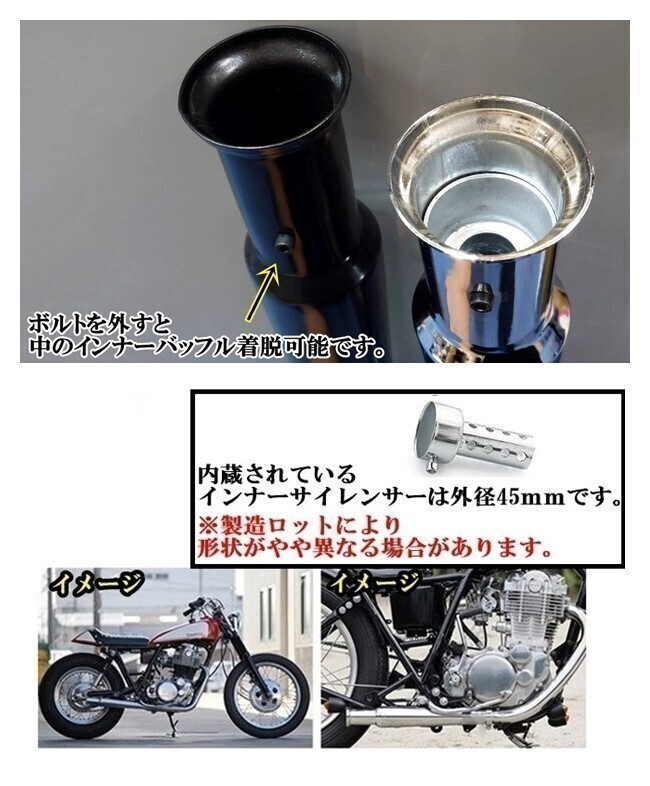 ボルトを外すと
中のインナーバッフル着脱可能です。

内蔵されている
インナーサイレンサーは外径45mmです。
※製造ロットにより
形状がやや異なる場合があります。

イメージ

イメージ