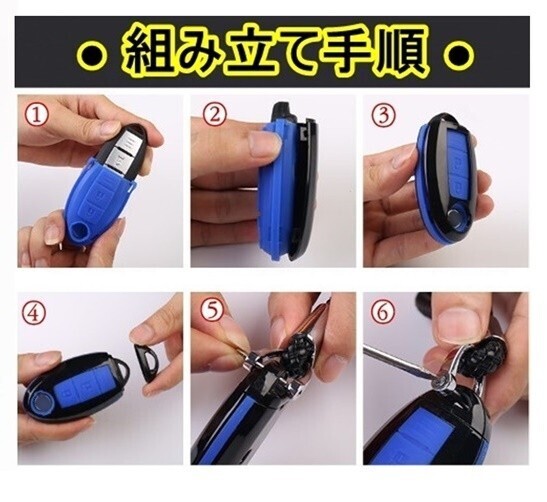 ● 組み立て手順 ●

①

②

③

④

⑤

⑥