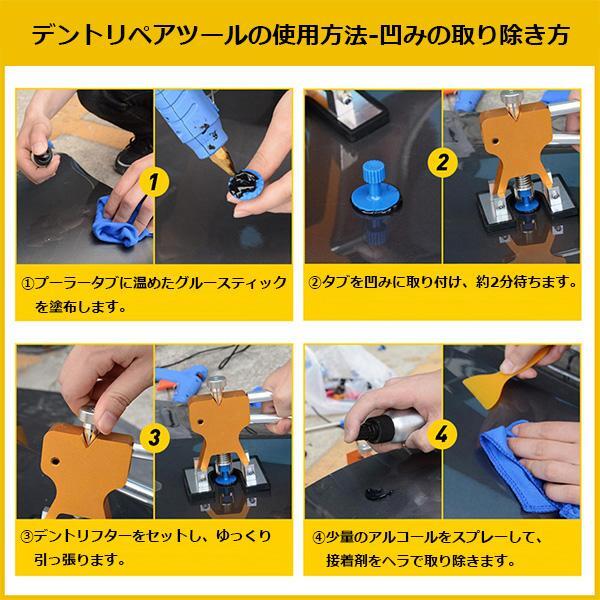 デントリペアツールの使用方法-凹みの取り除き方

1

①プーラータブに温めたグルースティックを塗布します。

2

②タブを凹みに取り付け、約2分待ちます。

3

③デントリフターをセットし、ゆっくり引っ張ります。

4

④少量のアルコールをスプレーして、接着剤をヘラで取り除きます。