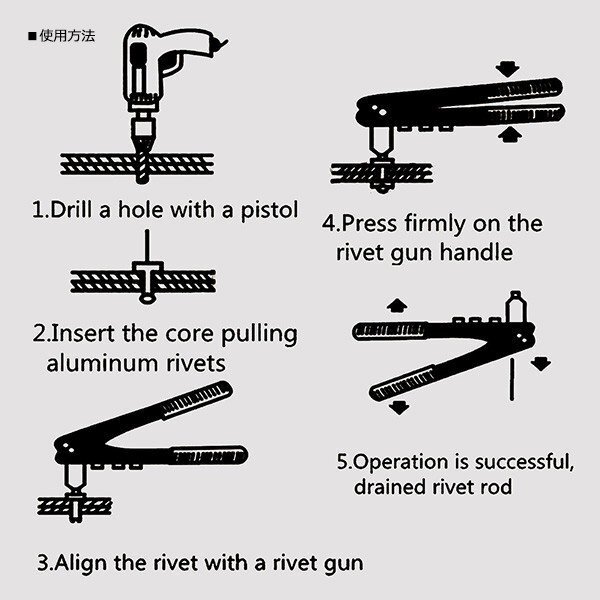 ■使用方法

1.Drill a hole with a pistol

2.Insert the core pulling aluminum rivets

3.Align the rivet with a rivet gun

4.Press firmly on the rivet gun handle

5.Operation is successful, drained rivet rod