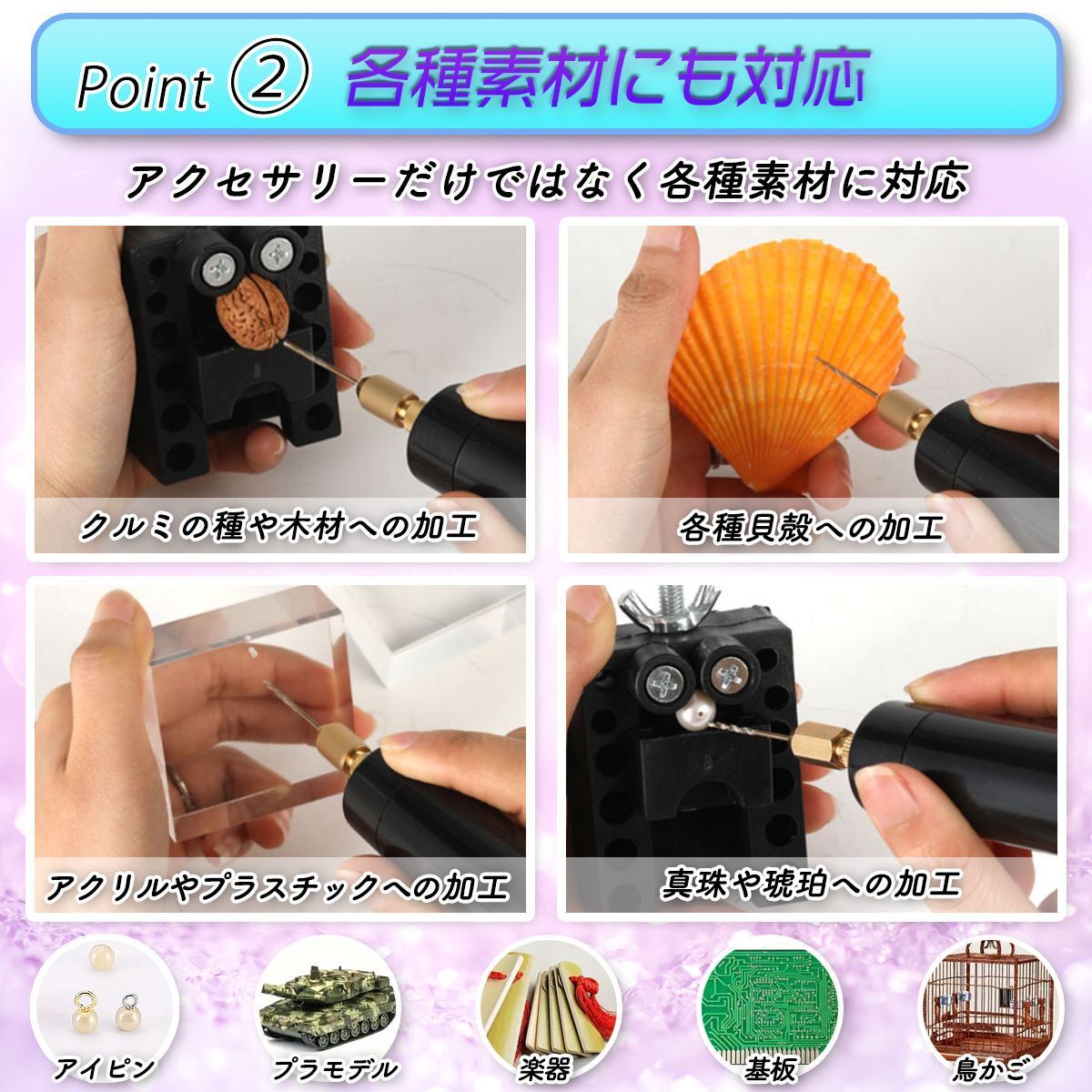 Point ② 各種素材にも対応

アクセサリーだけではなく各種素材に対応

クルミの種や木材への加工

各種貝殻への加工

アクリルやプラスチックへの加工

真珠や琥珀への加工

アイピン

プラモデル

楽器

基板

鳥かご