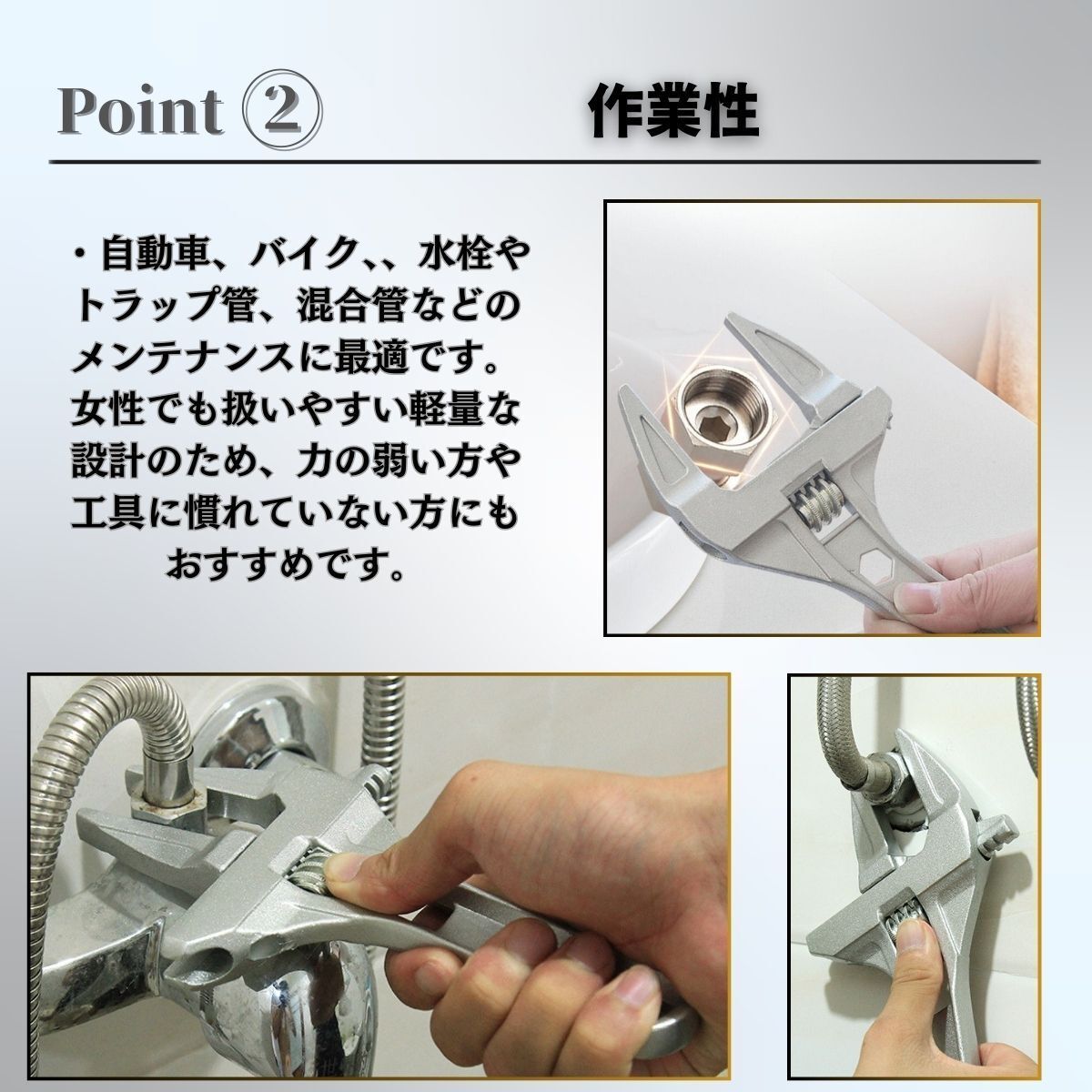 Point ②

作業性

・自動車、バイク､､水栓やトラップ管、混合管などのメンテナンスに最適です。女性でも扱いやすい軽量な設計のため、力の弱い方や工具に慣れていない方にもおすすめです。