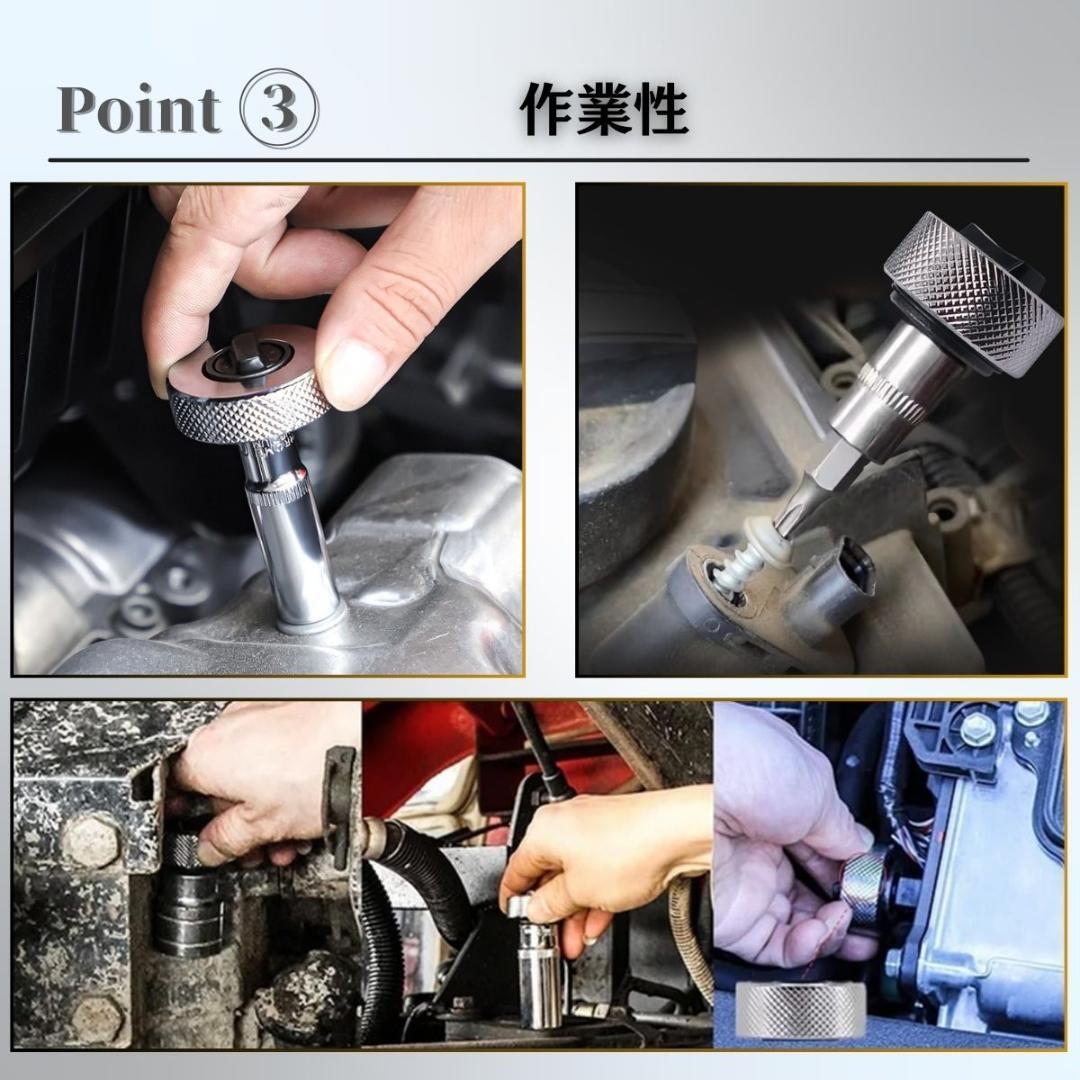 Point ③ 作業性