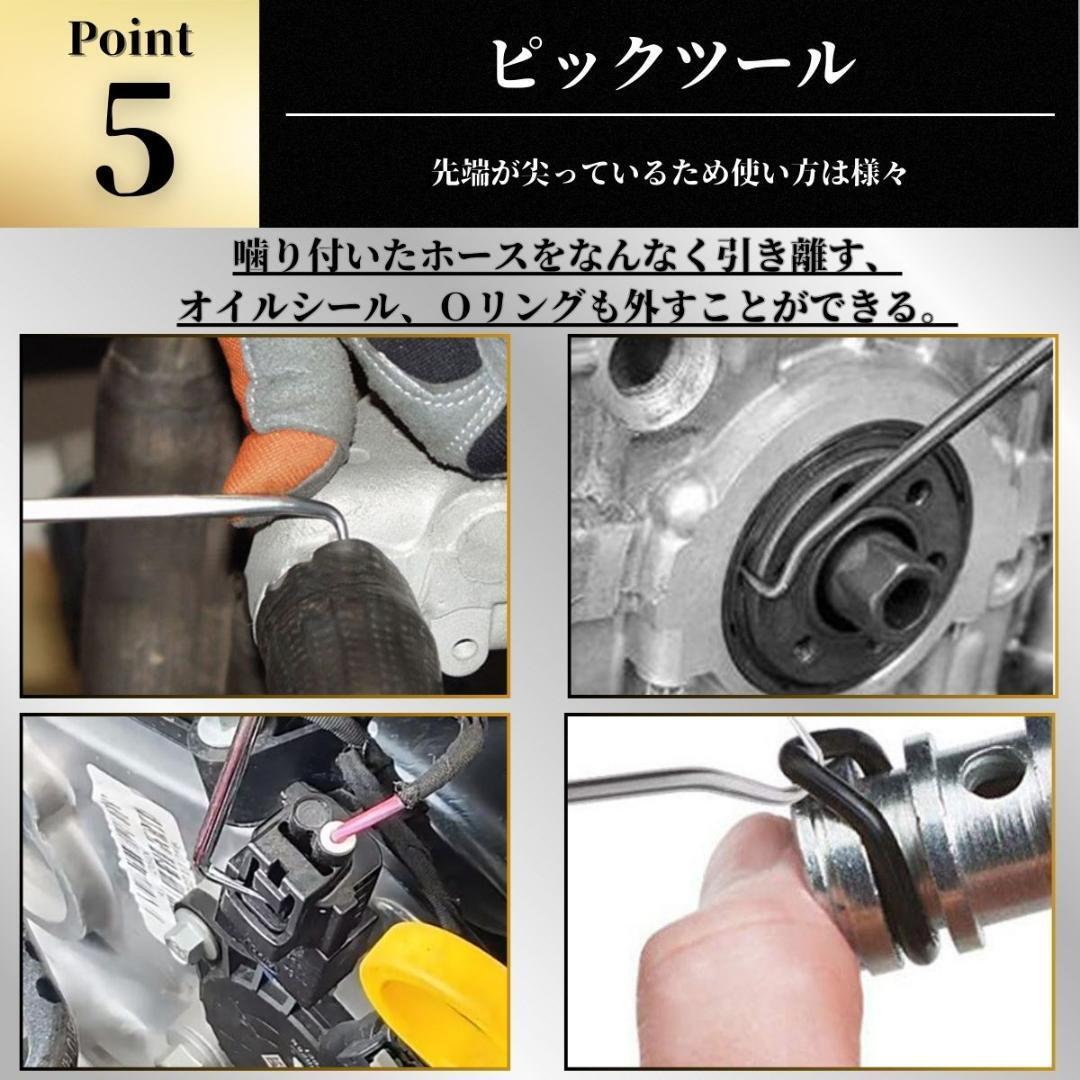 Point
5

ピックツール

先端が尖っているため使い方は様々

噛り付いたホースをなんなく引き離す、
オイルシール、Oリングも外すことができる。