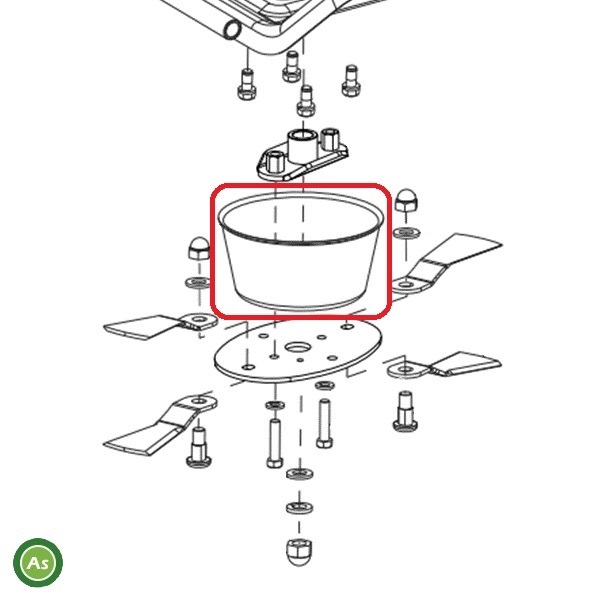 As