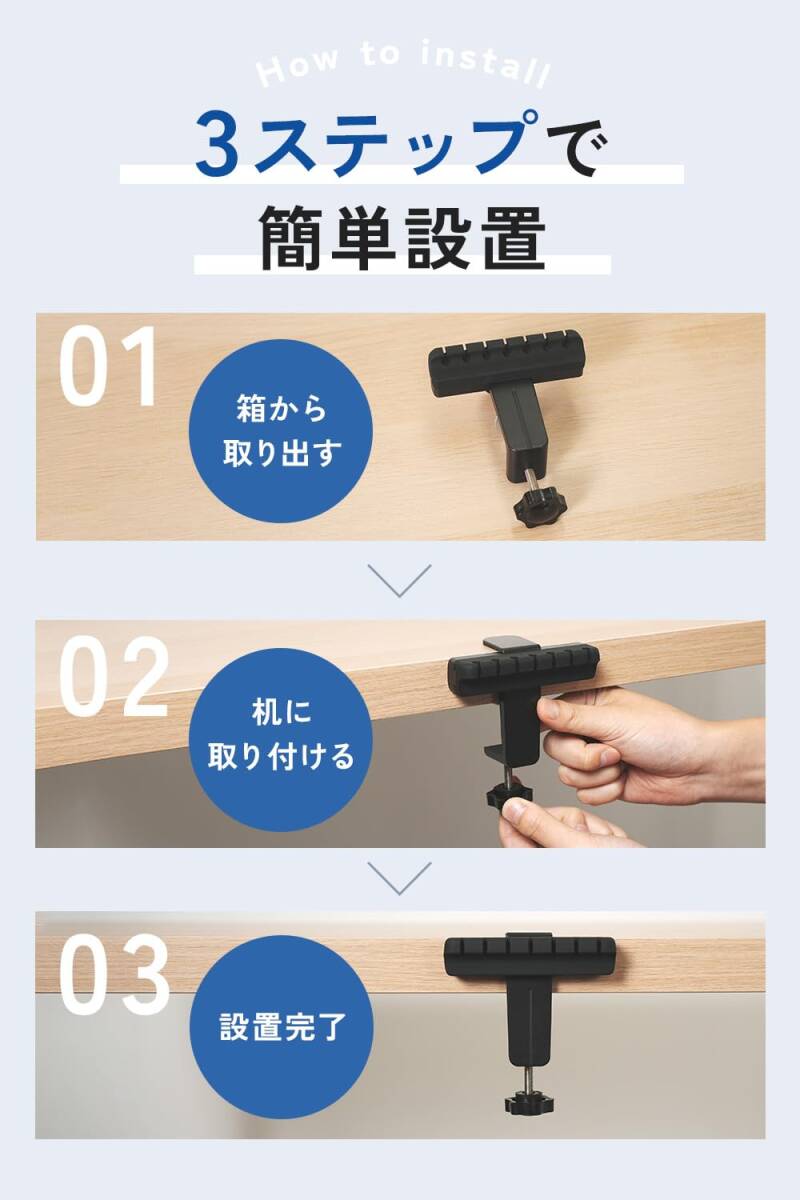 How to install
3ステップで
簡単設置

01
箱から
取り出す

02
机に
取り付ける

03
設置完了