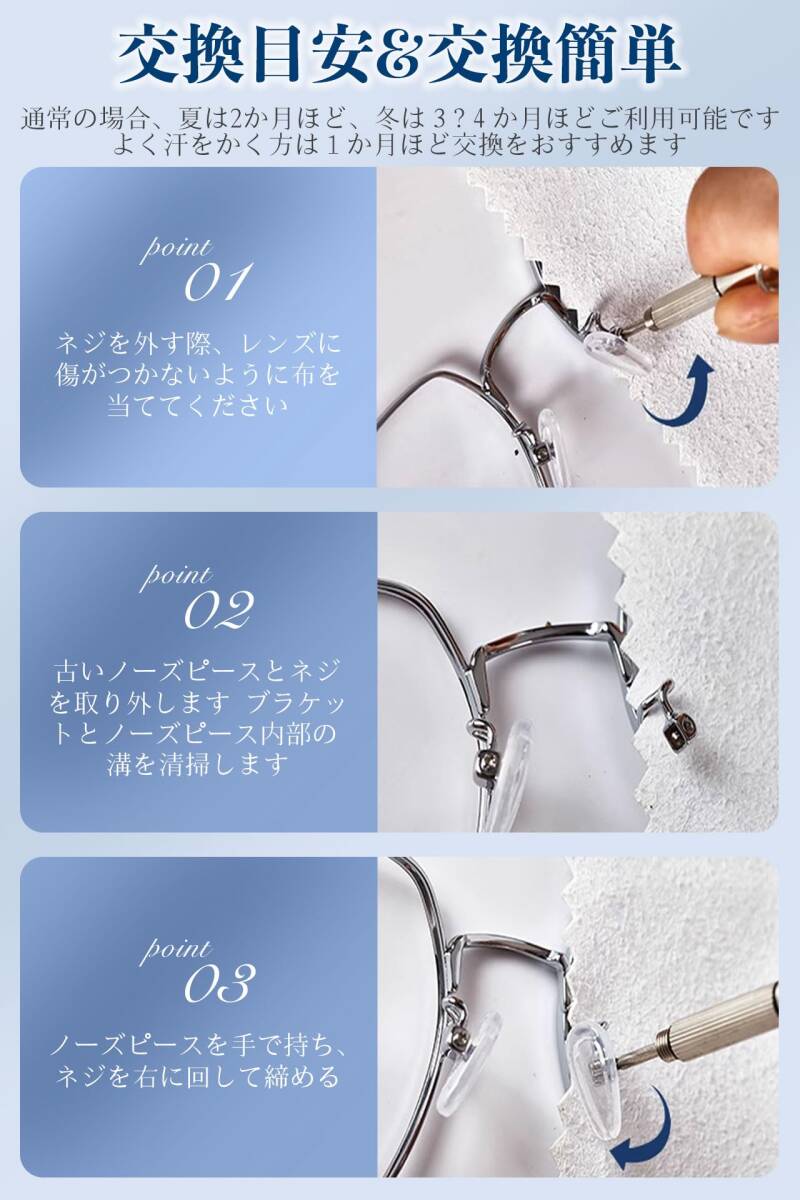 交換目安&交換簡単

通常の場合、夏は2か月ほど、冬は３?４か月ほどご利用可能です よく汗をかく方は１か月ほど交換をおすすめます

point
01
ネジを外す際、レンズに傷がつかないように布を当ててください

point
02
古いノーズピースとネジを取り外します ブラケットとノーズピース内部の溝を清掃します

point
03
ノーズピースを手で持ち、ネジを右に回して締める