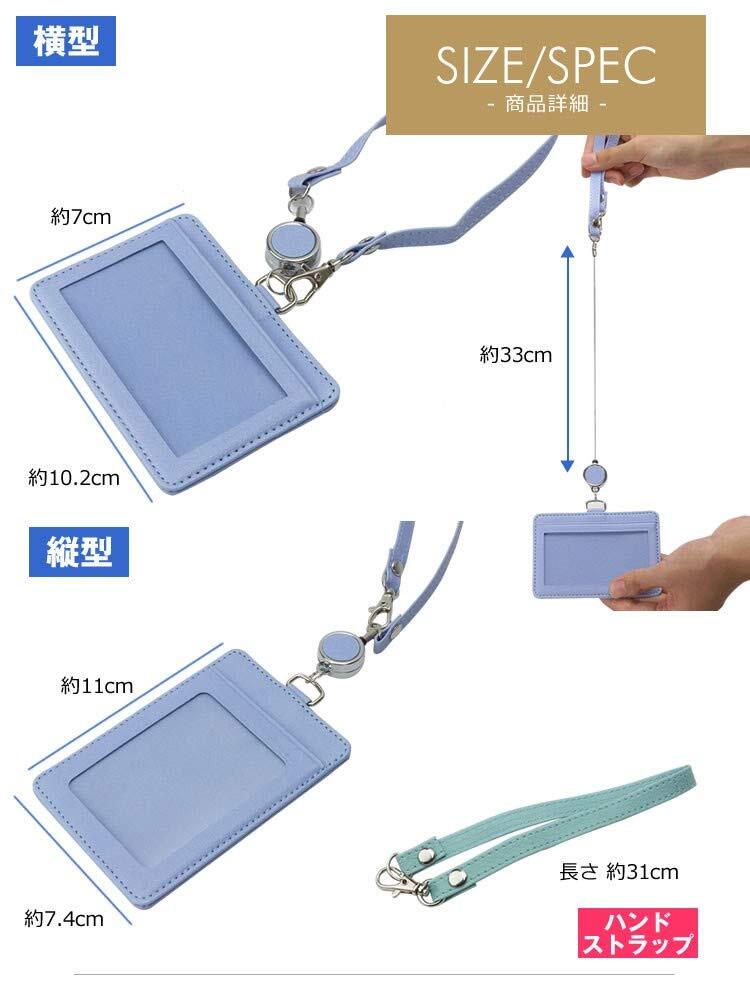 横型

SIZE/SPEC
- 商品詳細 -

約7cm

約10.2cm

約33cm

縦型

約11cm

約7.4cm

長さ 約31cm

ハンド
ストラップ