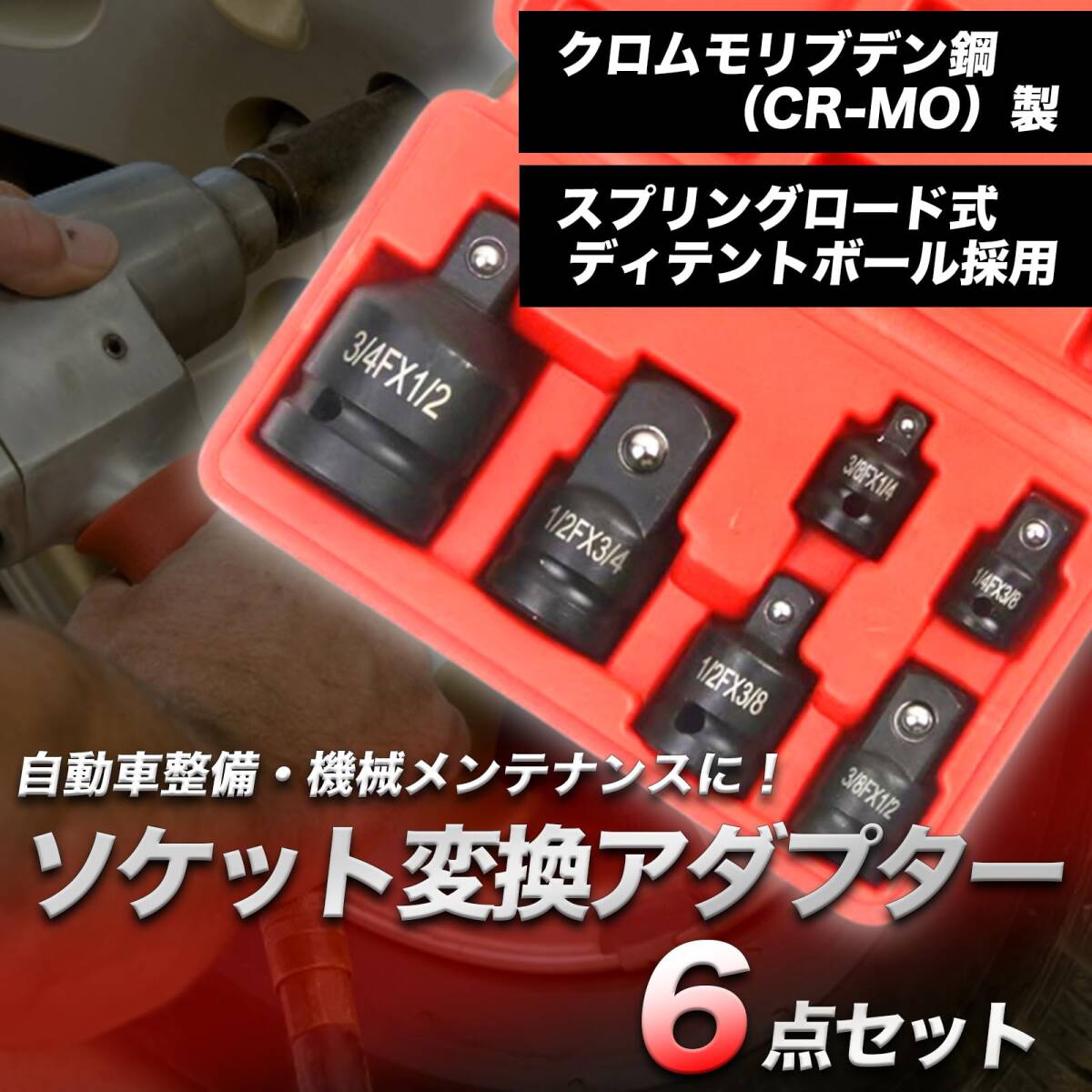 クロムモリブデン鋼
（CR-MO）製

スプリングロード式
ディテントボール採用

3/4FX1/2

1/2FX3/4

3/8FX1/4

1/4FX3/8

1/2FX3/8

3/8FX1/2

自動車整備・機械メンテナンスに！

ソケット変換アダプター

6点セット