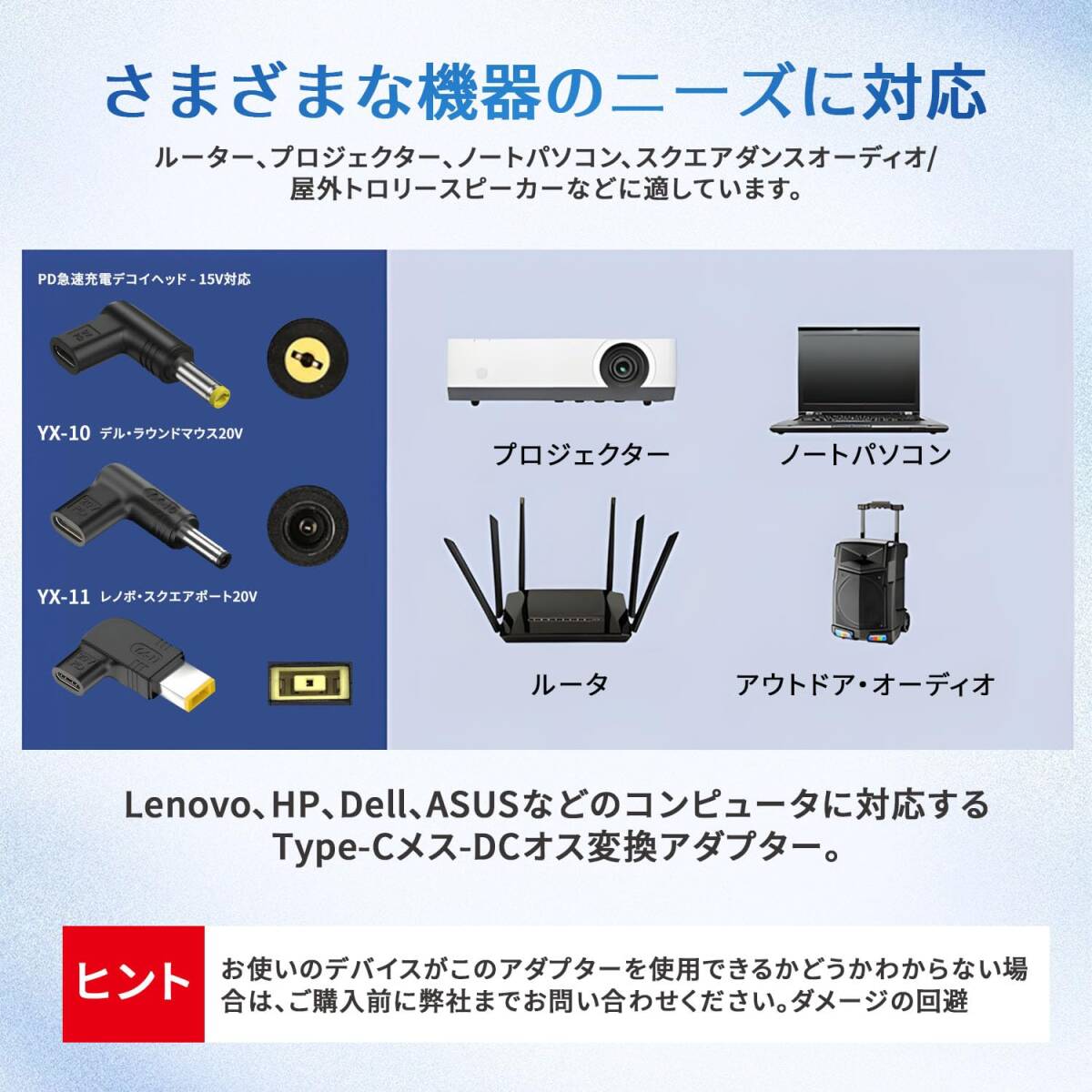 さまざまな機器のニーズに対応

ルーター、プロジェクター、ノートパソコン、スクエアダンスオーディオ/屋外トロリースピーカーなどに適しています。

PD急速充電デコイヘッド - 15V対応

YX-10 デル・ラウンドマウス20V

YX-11 レノボ・スクエアポート20V

プロジェクター

ノートパソコン

ルータ

アウトドア・オーディオ

Lenovo、HP、Dell、ASUSなどのコンピュータに対応するType-Cメス-DCオス変換アダプター。

ヒント

お使いのデバイスがこのアダプターを使用できるかどうかわからない場合は、ご購入前に弊社までお問い合わせください。ダメージの回避