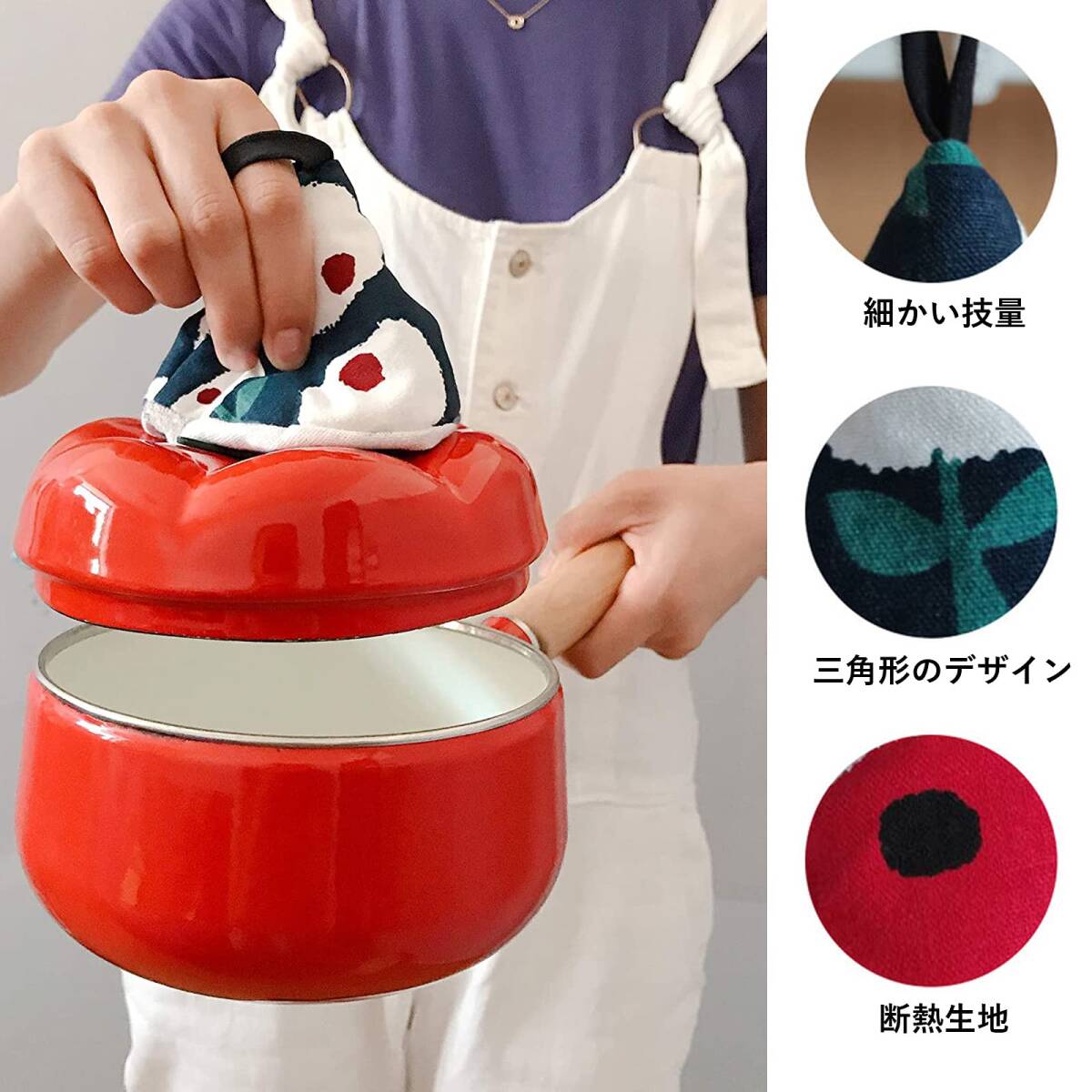 細かい技量

三角形のデザイン

断熱生地