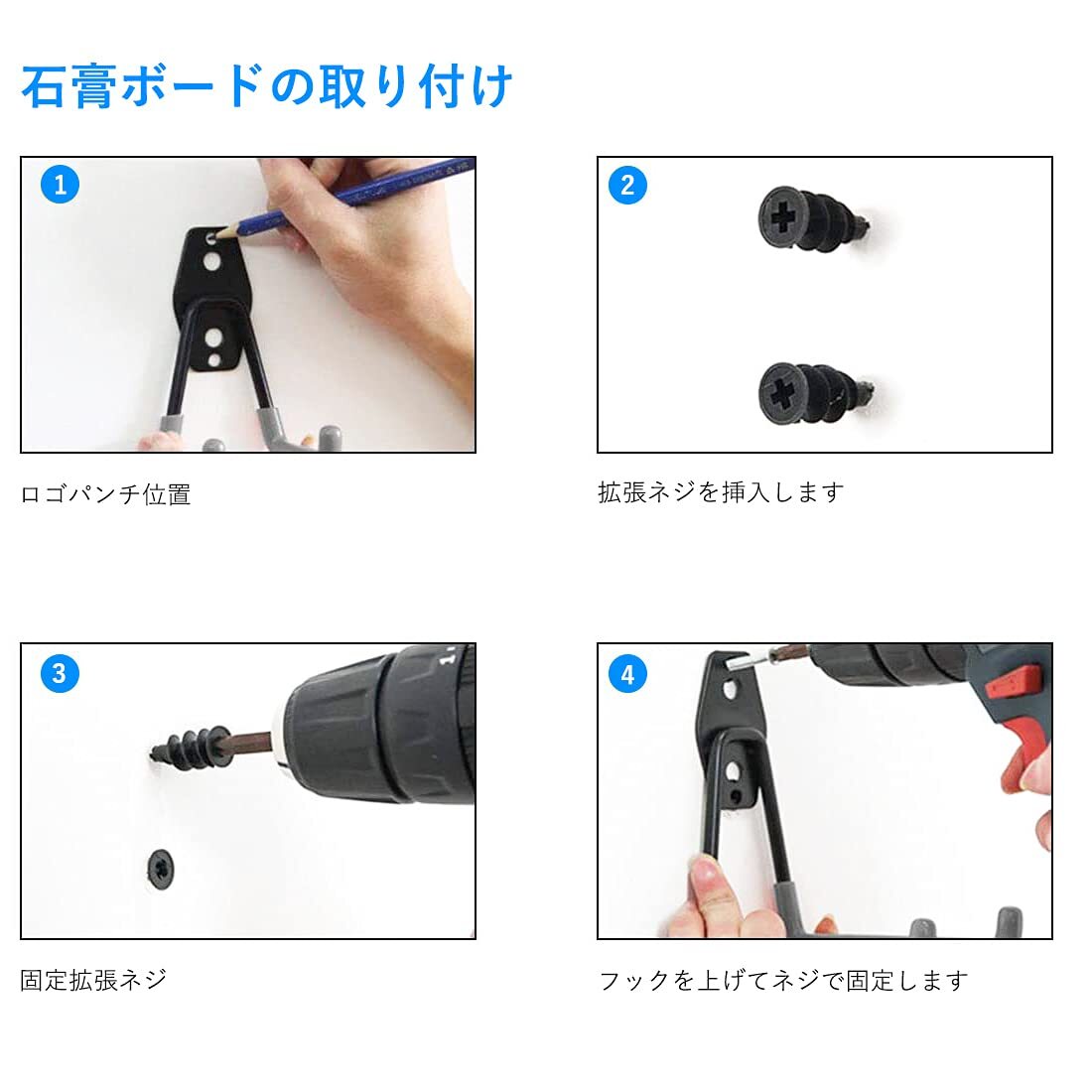 石膏ボードの取り付け

1

ロゴパンチ位置

2

拡張ネジを挿入します

3

固定拡張ネジ

4

フックを上げてネジで固定します