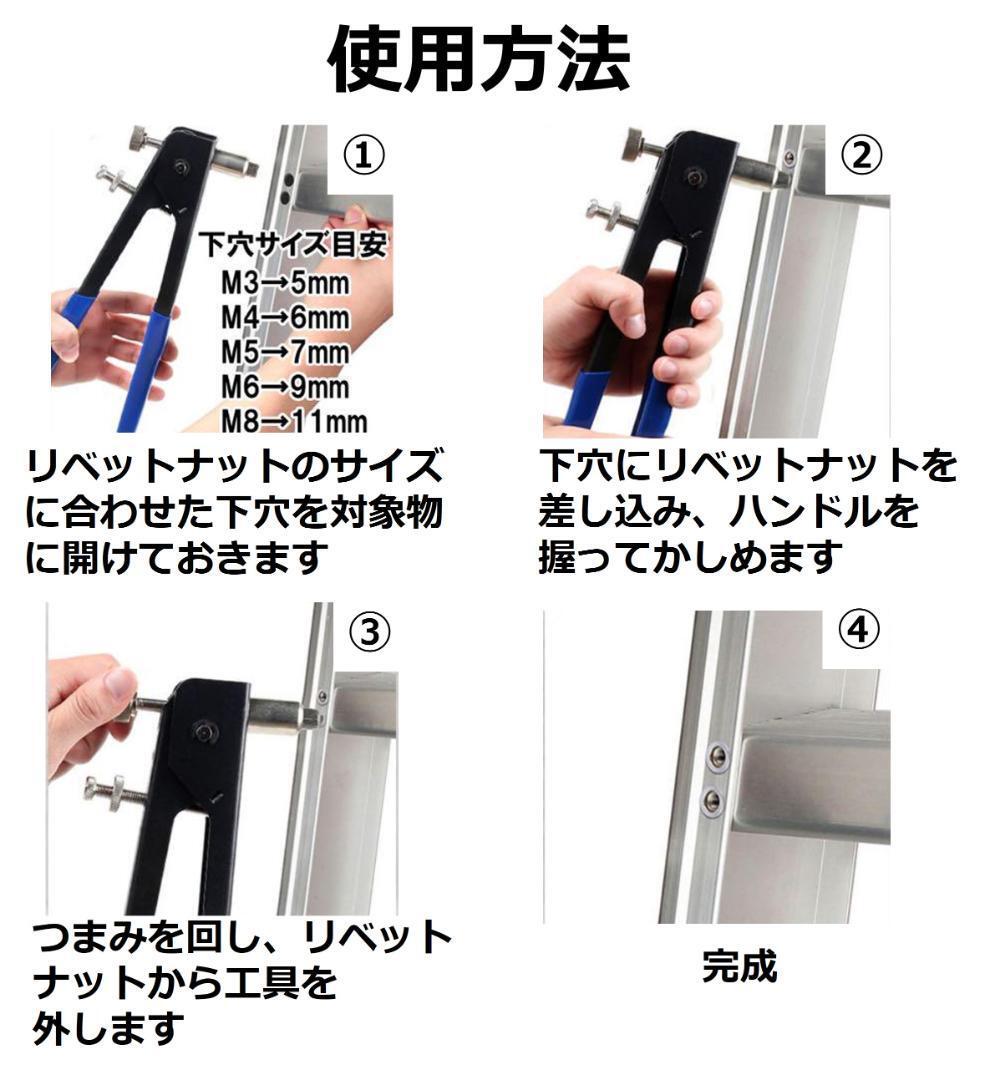 使用方法

①

下穴サイズ目安
M3→5mm
M4→6mm
M5→7mm
M6→9mm
M8→11mm

リベットナットのサイズに合わせた下穴を対象物に開けておきます

②

下穴にリベットナットを差し込み、ハンドルを握ってかしめます

③

つまみを回し、リベットナットから工具を外します

④

完成