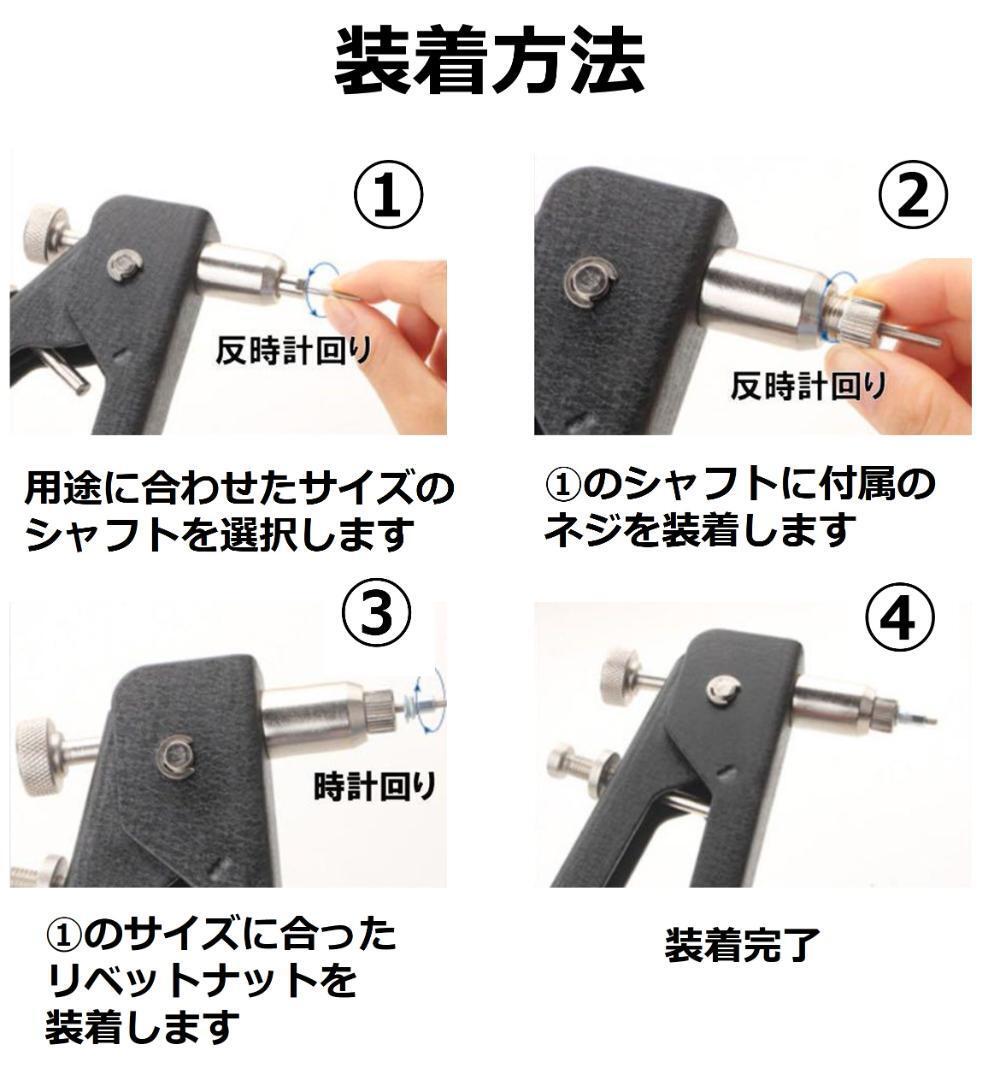 装着方法

①

反時計回り

用途に合わせたサイズのシャフトを選択します

②

反時計回り

①のシャフトに付属のネジを装着します

③

時計回り

①のサイズに合ったリベットナットを装着します

④

装着完了