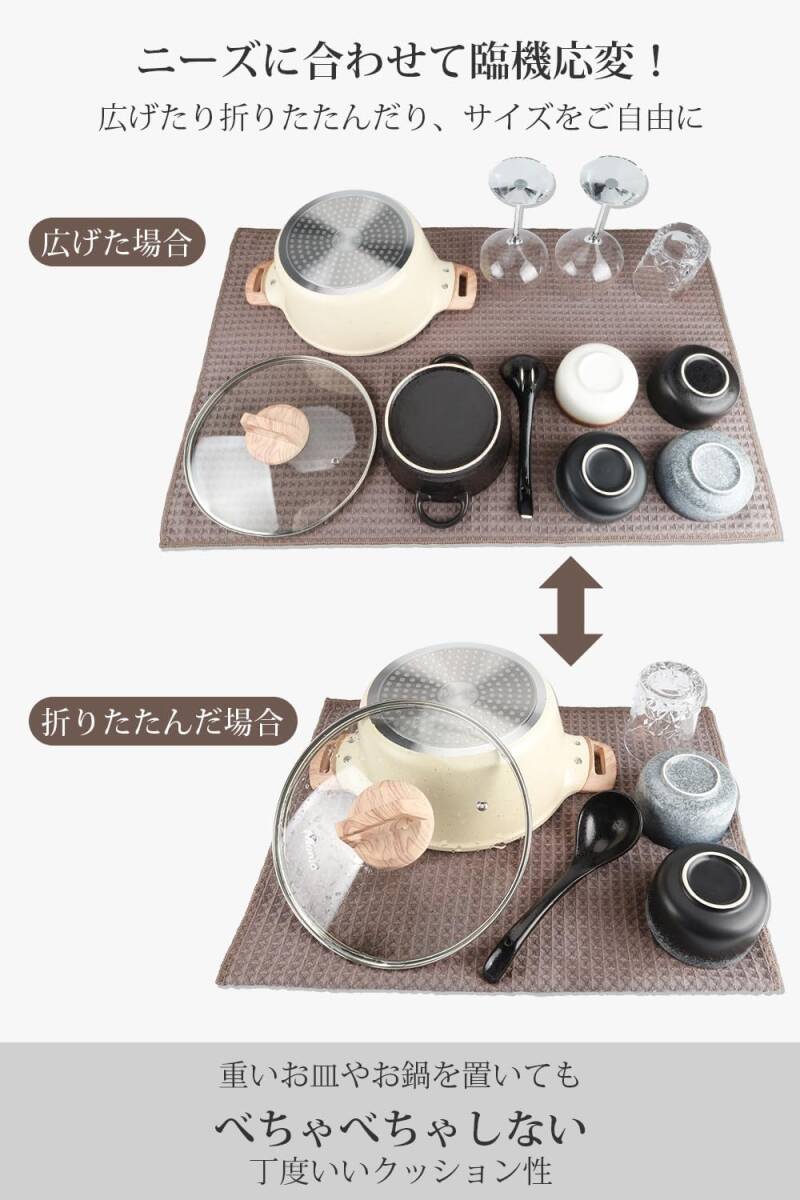 ニーズに合わせて臨機応変！
広げたり折りたたんだり、サイズをご自由に

広げた場合

折りたたんだ場合

重いお皿やお鍋を置いても
べちゃべちゃしない
丁度いいクッション性