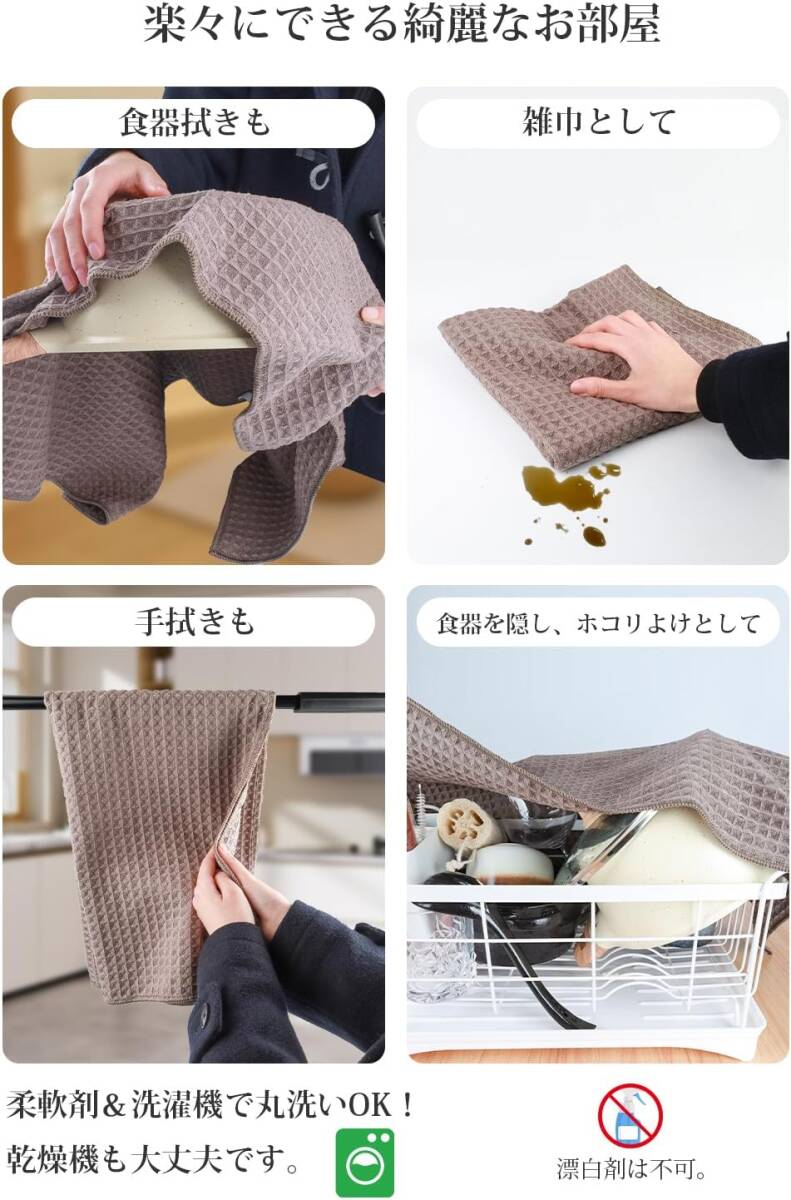 楽々にできる綺麗なお部屋

食器拭きも

雑巾として

手拭きも

食器を隠し、ホコリよけとして

柔軟剤＆洗濯機で丸洗いOK！
乾燥機も大丈夫です。

漂白剤は不可。