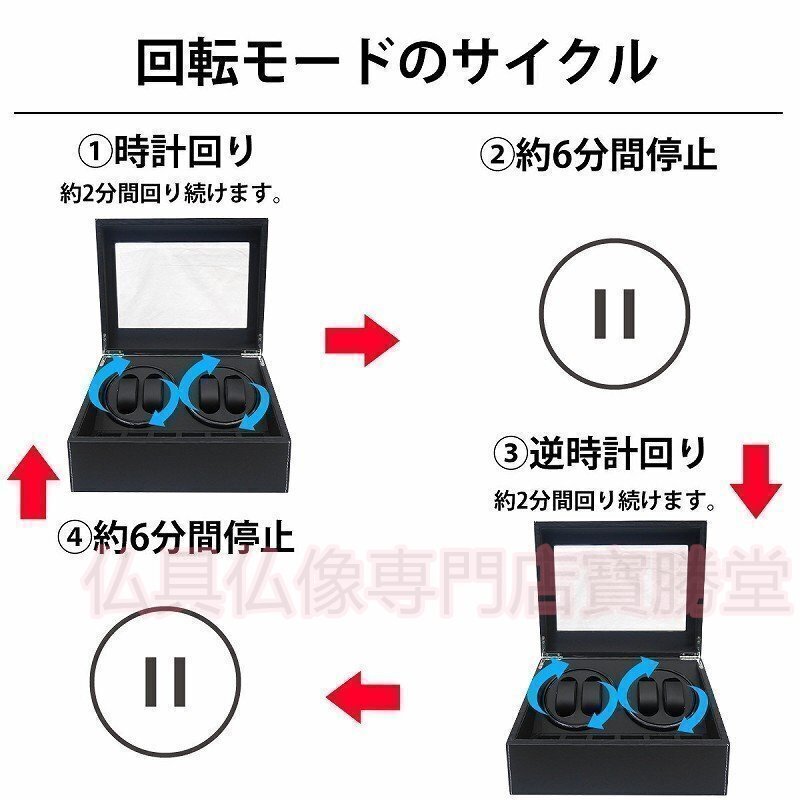 回転モードのサイクル

①時計回り
約2分間回り続けます。

②約6分間停止

③逆時計回り
約2分間回り続けます。

④約6分間停止

仏具仏像専門店寶勝堂