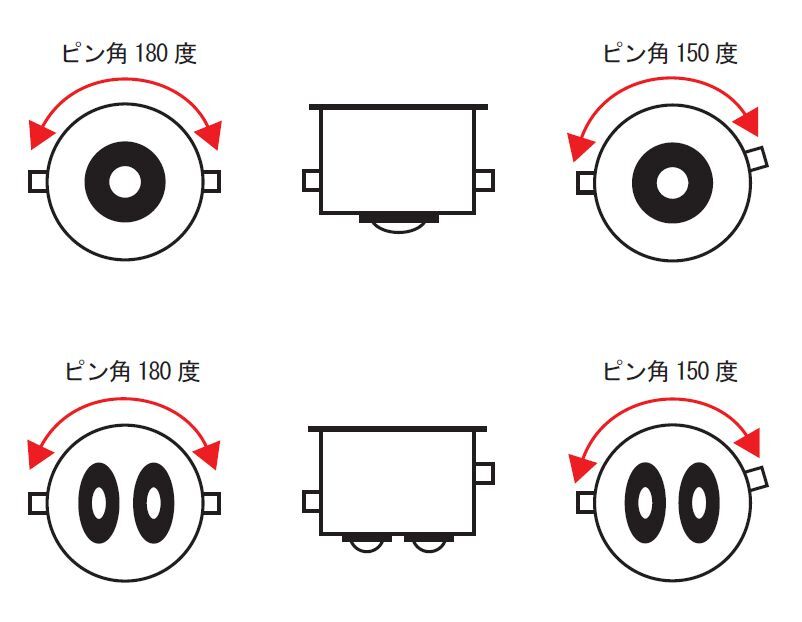 ピン角 180 度

ピン角 150 度

ピン角 180 度

ピン角 150 度