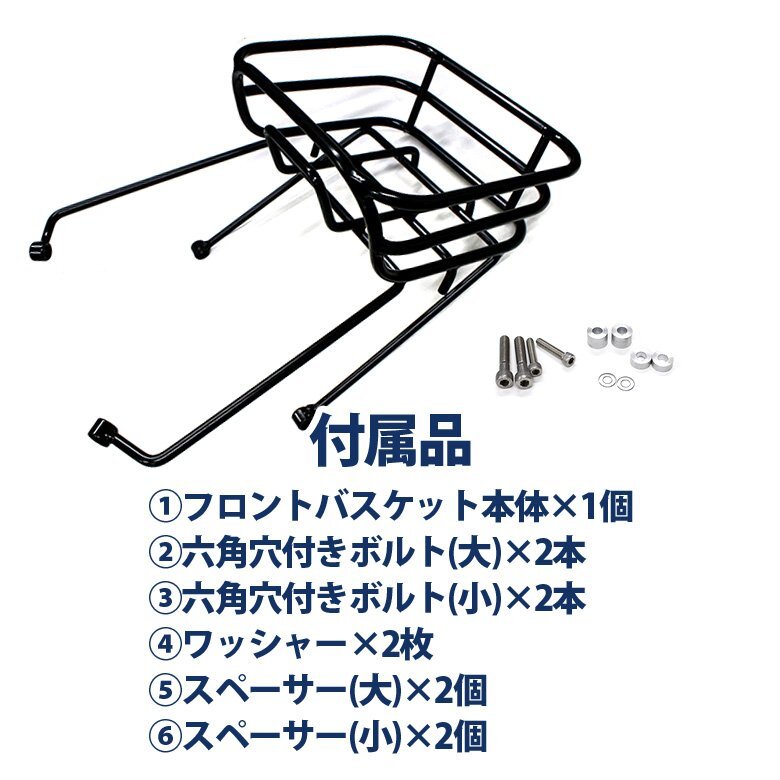 付属品
①フロントバスケット本体×1個
②六角穴付きボルト(大)×2本
③六角穴付きボルト(小)×2本
④ワッシャー×2枚
⑤スペーサー(大)×2個
⑥スペーサー(小)×2個