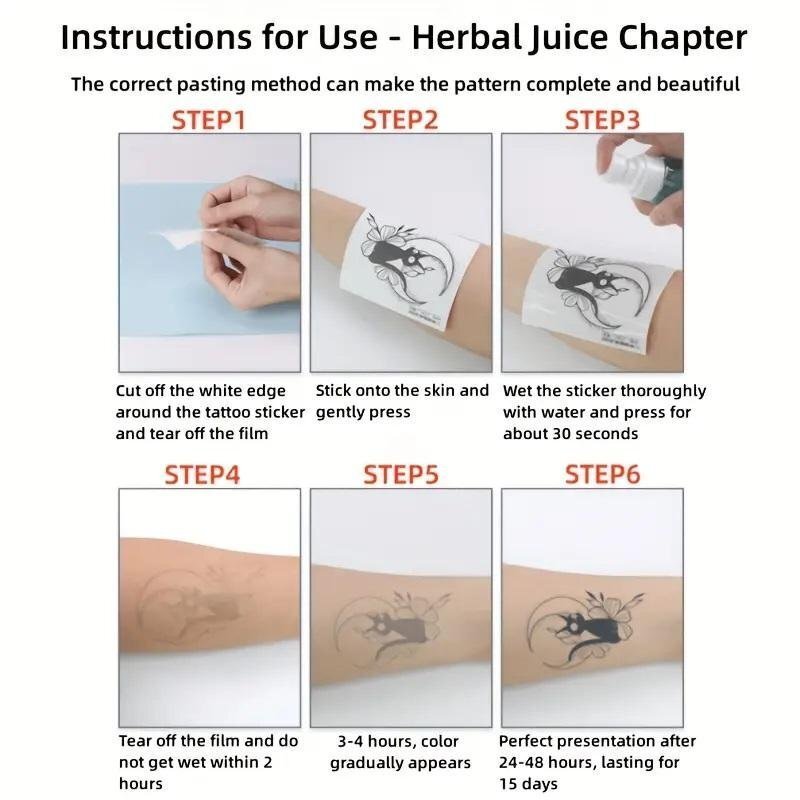 Instructions for Use - Herbal Juice Chapter

The correct pasting method can make the pattern complete and beautiful

STEP1

Cut off the white edge around the tattoo sticker and tear off the film

STEP2

Stick onto the skin and gently press

STEP3

Wet the sticker thoroughly with water and press for about 30 seconds

STEP4

Tear off the film and do not get wet within 2 hours

STEP5

3-4 hours, color gradually appears

STEP6

Perfect presentation after 24-48 hours, lasting for 15 days